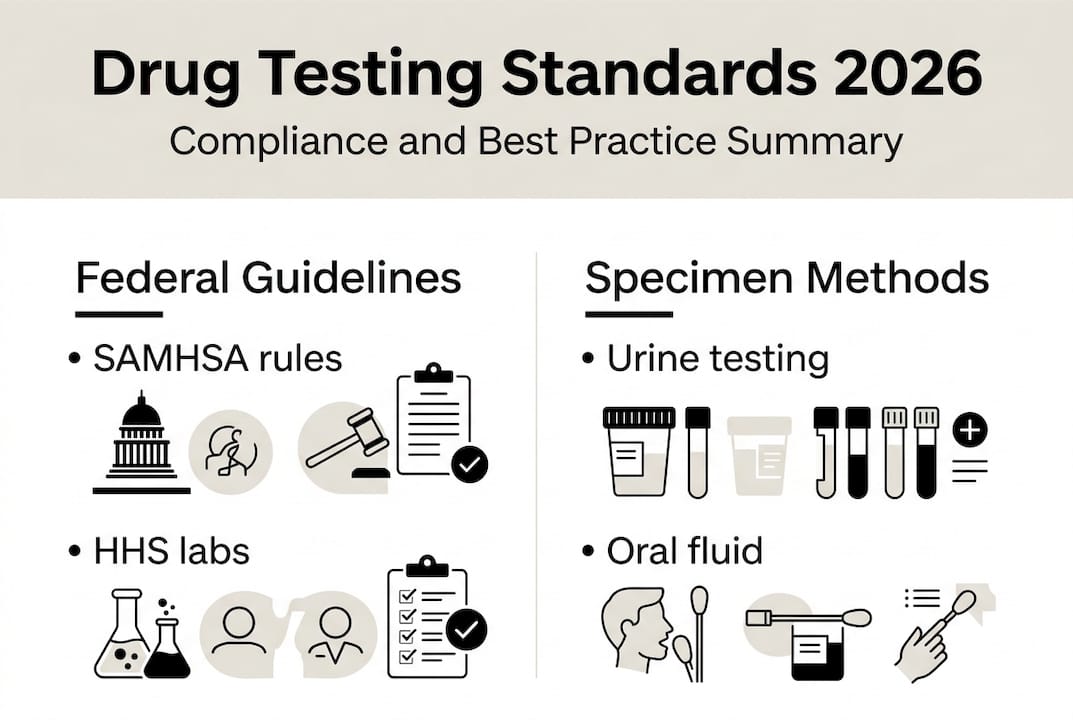 Drug Testing Standards 2026
Compliance and Best Practice Summary

Federal Guidelines

• SAMHSA rules

• HHS labs

Specimen Methods

• Urine testing

• Oral fluid