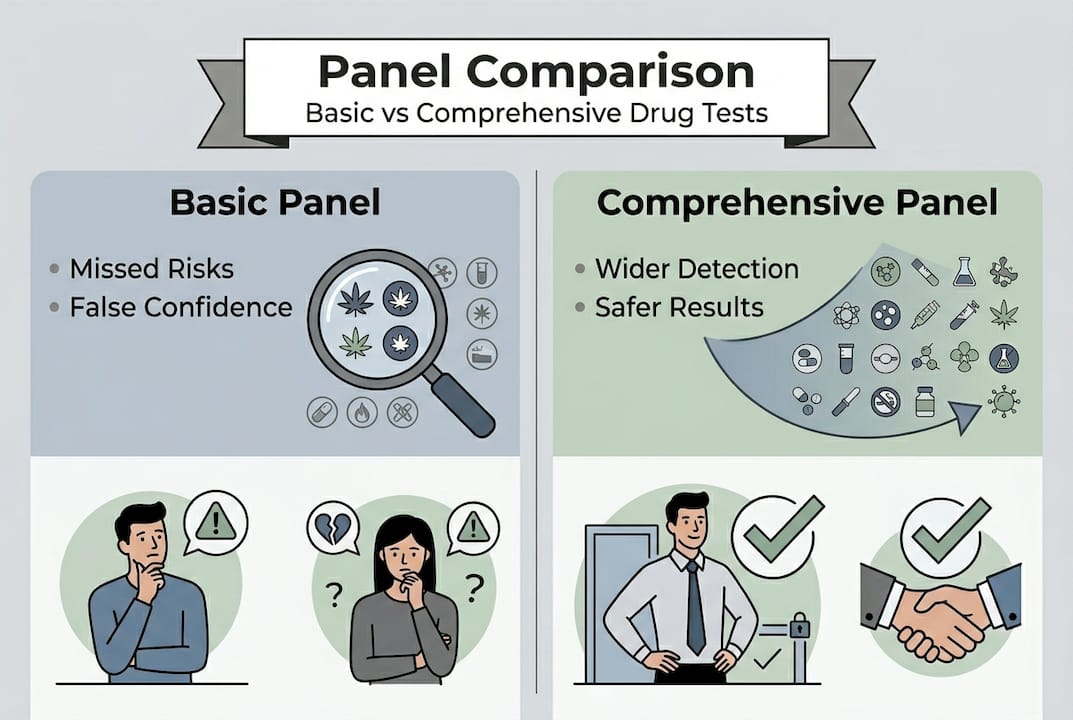 Panel Comparison
Basic vs Comprehensive Drug Tests

Basic Panel

• Missed Risks
• False Confidence

?
?

Comprehensive Panel

• Wider Detection
• Safer Results