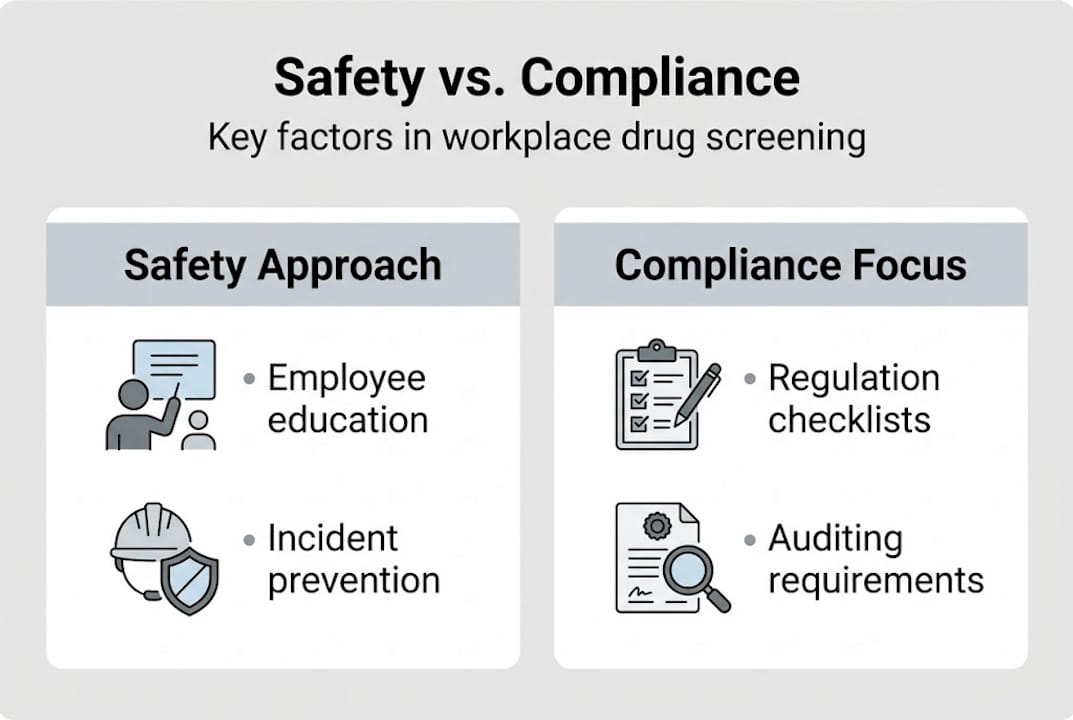 Safety vs. Compliance

Key factors in workplace drug screening

Safety Approach

• Employee education

• Incident prevention

Compliance Focus

• Regulation checklists

• Auditing requirements