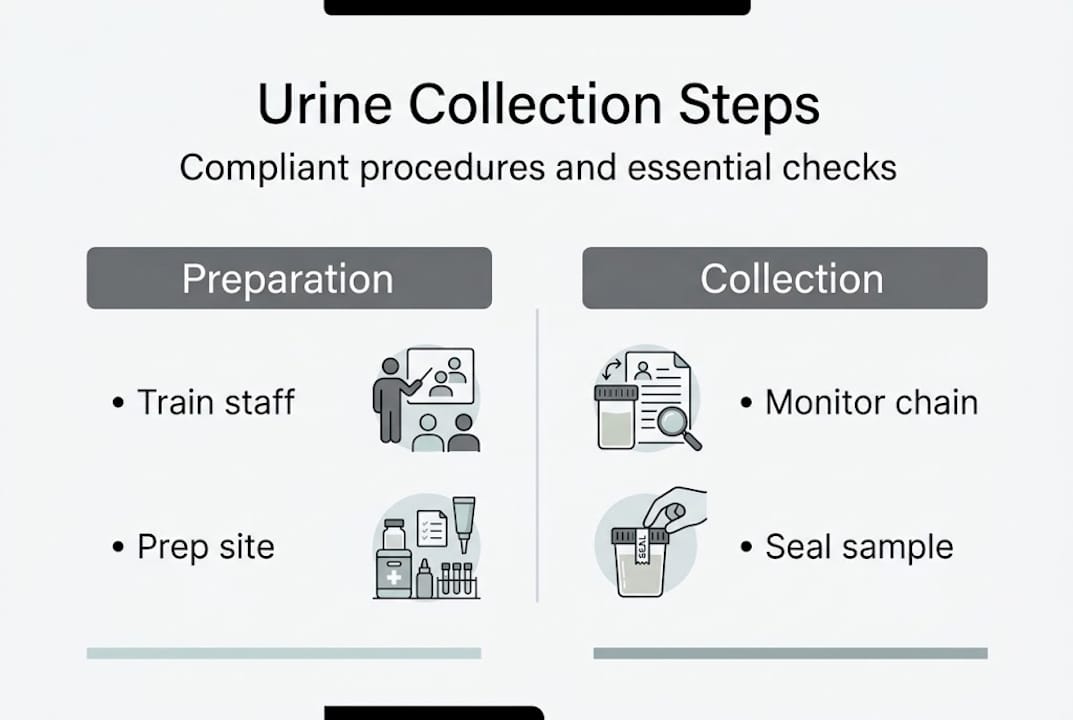 Urine Collection Steps

Compliant procedures and essential checks

Preparation

• Train staff

• Prep site

Collection

• Monitor chain

SEAL

• Seal sample