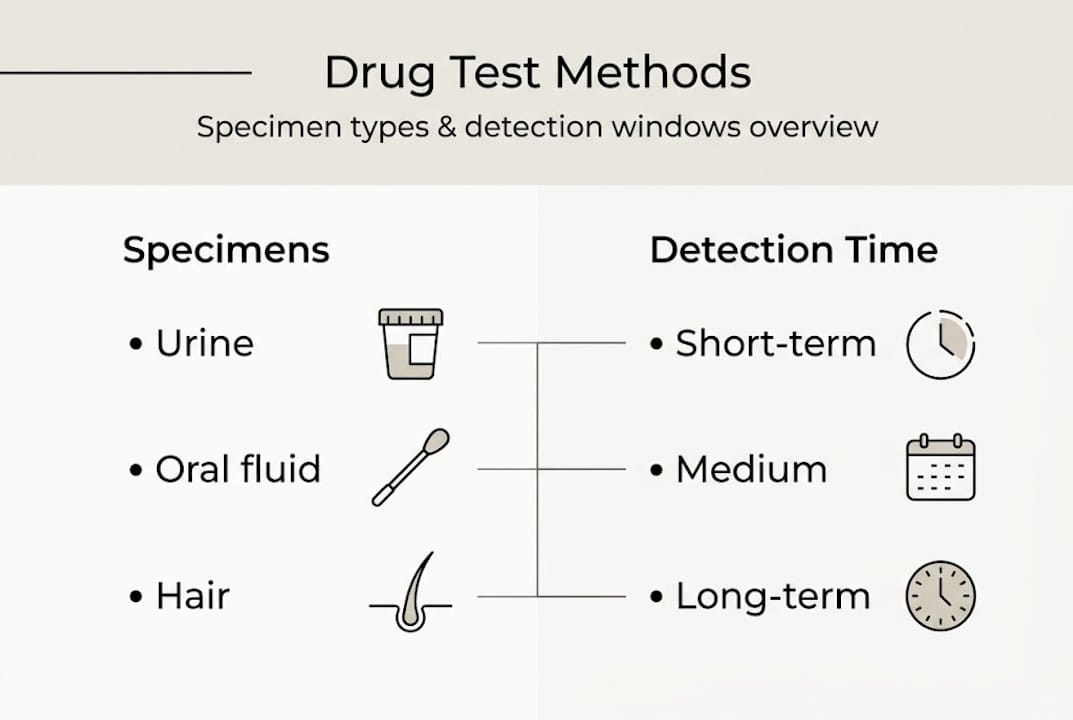 Drug Test Methods

Specimen types & detection windows overview

Specimens

• Urine

• Oral fluid

• Hair

Detection Time

• Short-term

• Medium

• Long-term