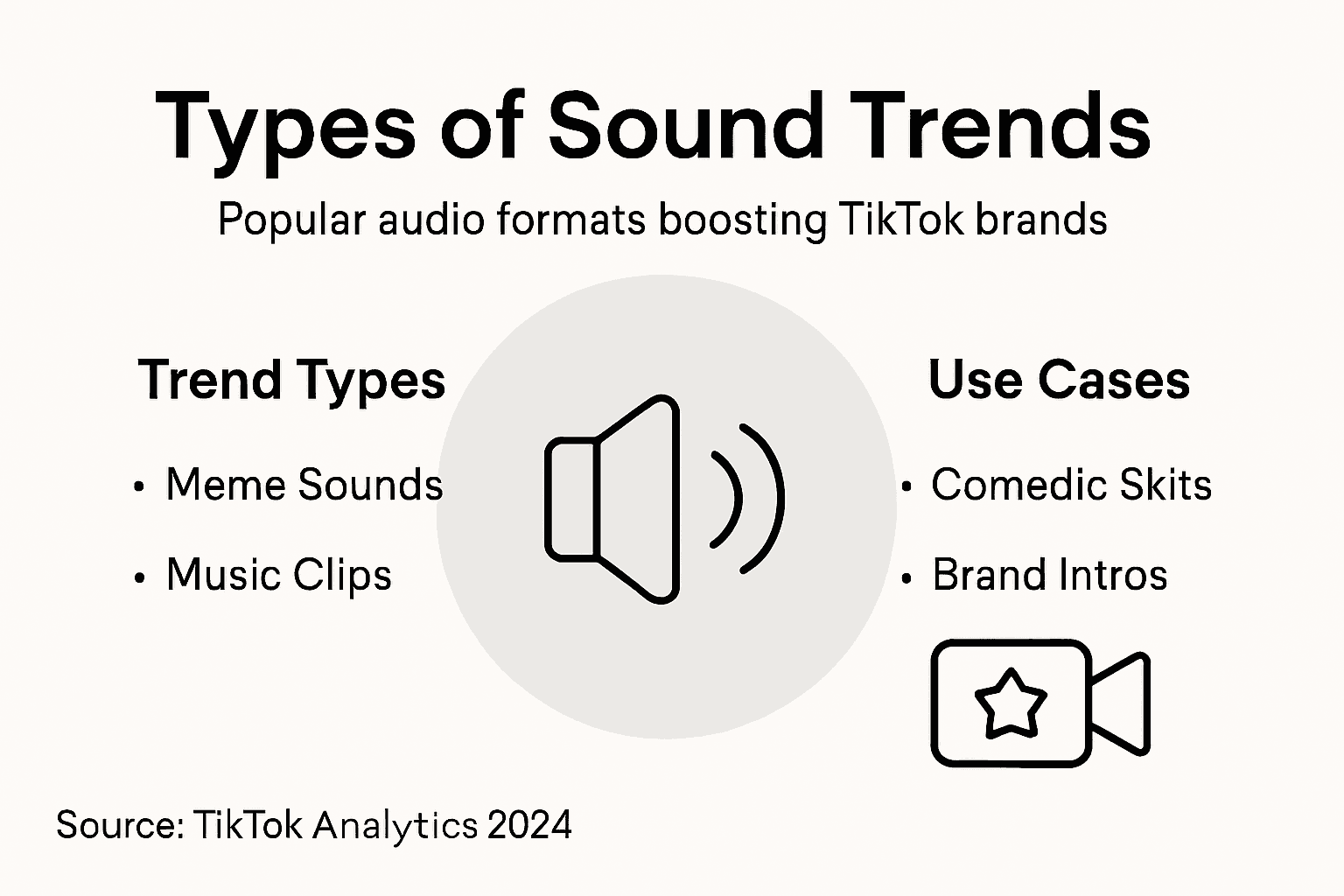 Types of Sound Trends

Popular audio formats boosting TikTok brands

Trend Types

• Meme Sounds
• Music Clips

Use Cases

• Comedic Skits
• Brand Intros

Source: TikTok Analytics 2024