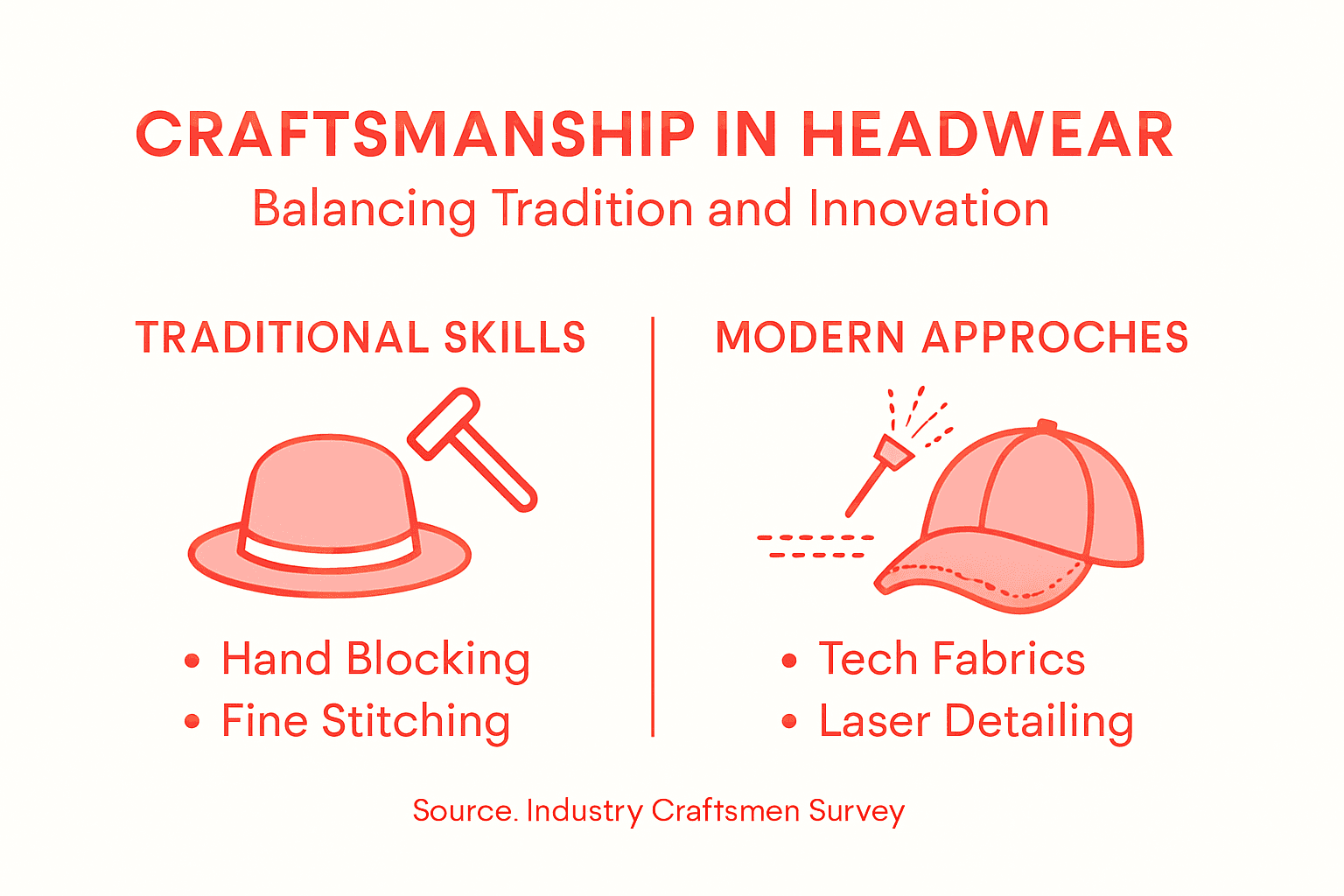 CRAFTSMANSHIP IN HEADWEAR
Balancing Tradition and Innovation

TRADITIONAL SKILLS

• Hand Blocking
• Fine Stitching

MODERN APPROCHES

• Tech Fabrics
• Laser Detailing

Source. Industry Craftsmen Survey