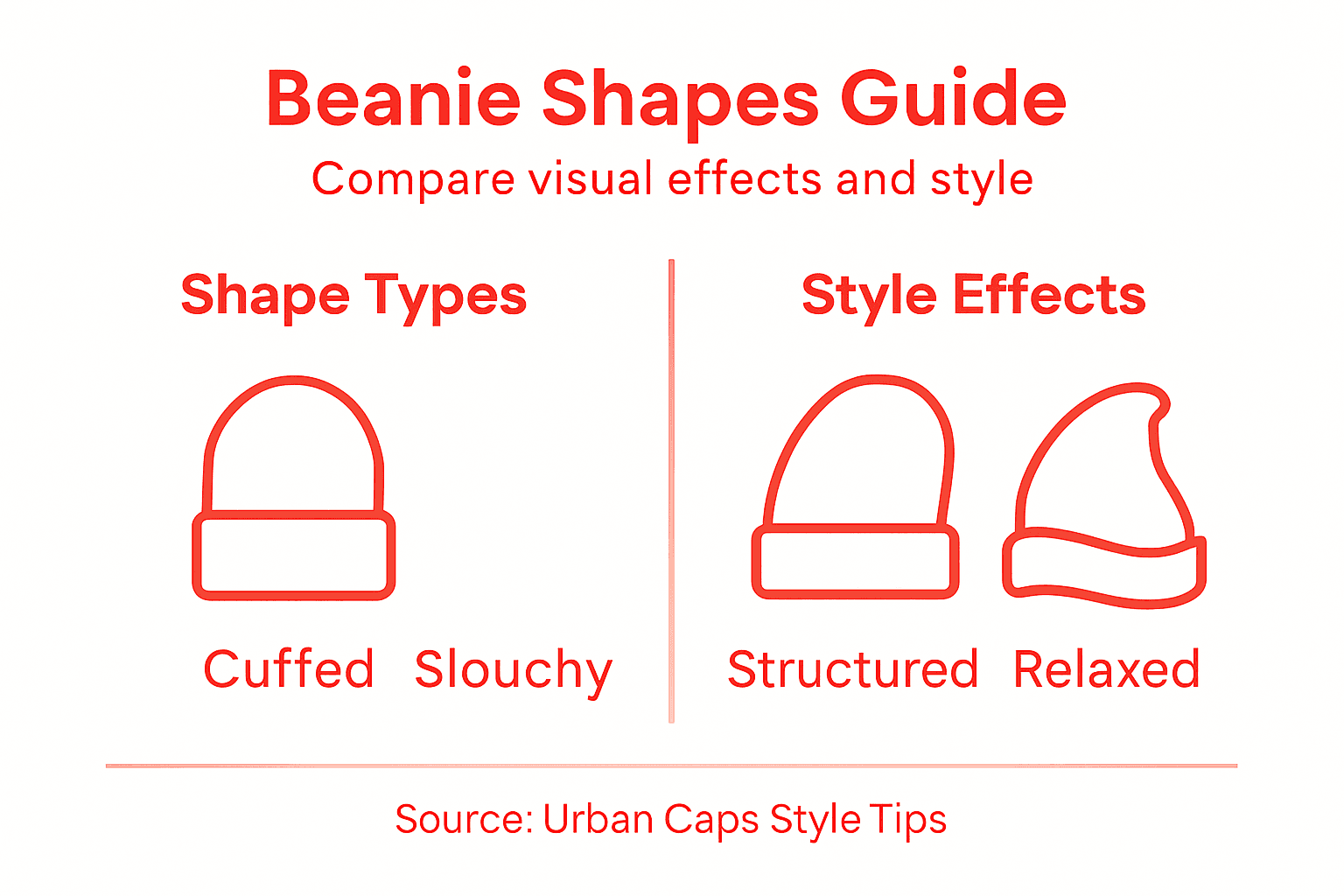 Beanie Shapes Guide
Compare visual effects and style

Shape Types

Cuffed Slouchy

Style Effects

Structured Relaxed

Source: Urban Caps Style Tips