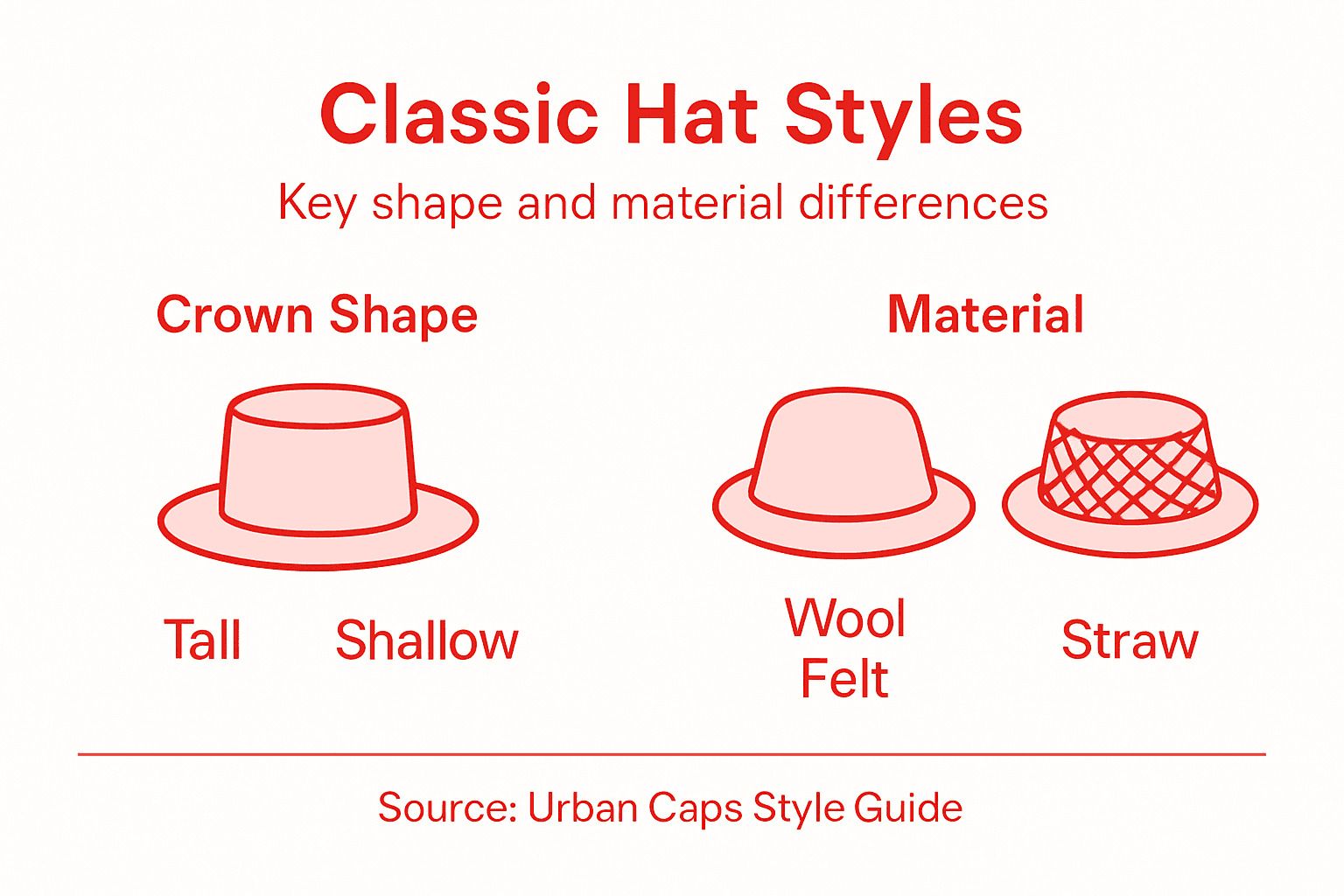 Classic Hat Styles
Key shape and material differences

Crown Shape

Tall Shallow

Material

Wool Felt

Straw

Source: Urban Caps Style Guide