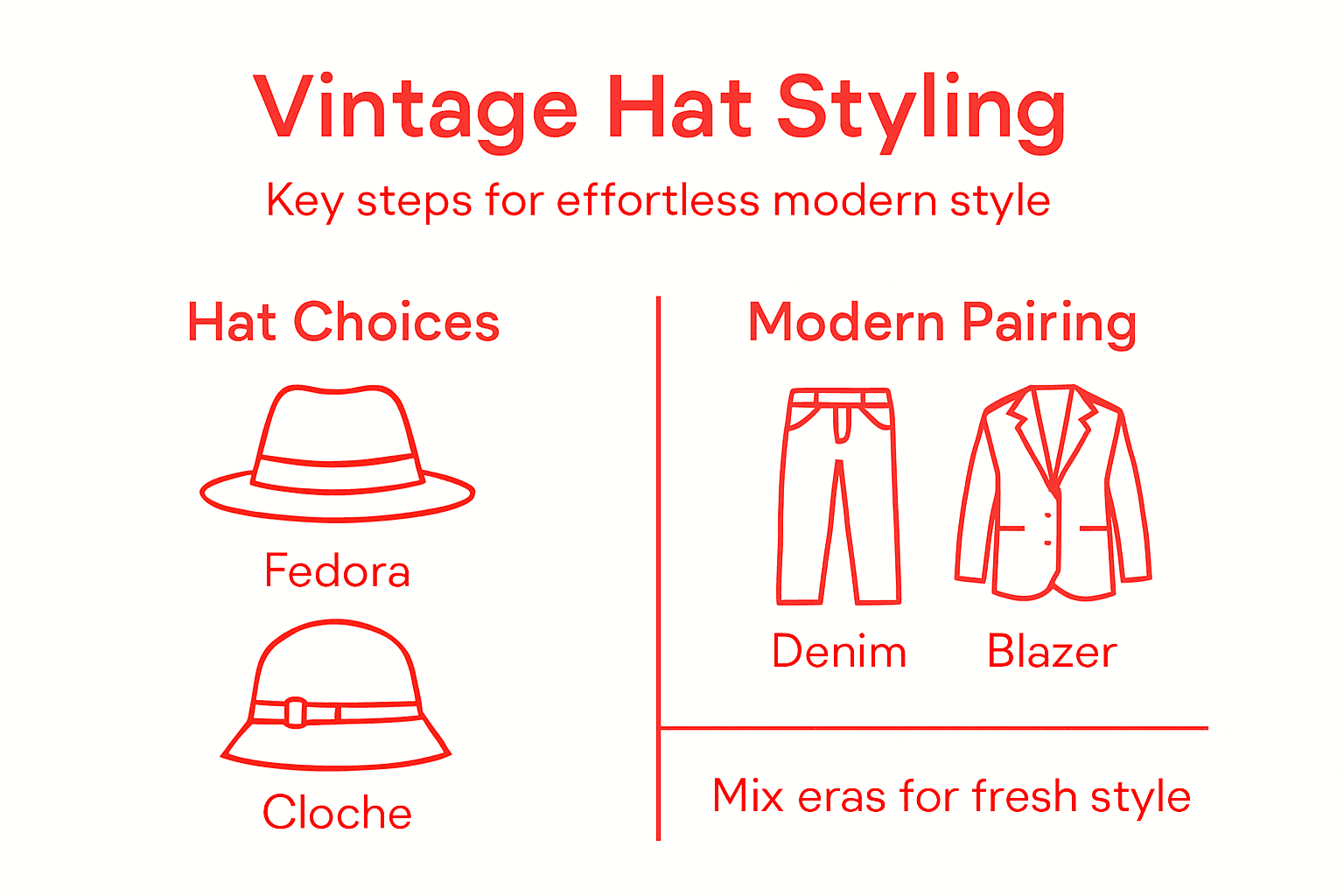 Vintage Hat Styling

Key steps for effortless modern style

Hat Choices

Fedora

Cloche

Modern Pairing

Denim

Blazer

Mix eras for fresh style