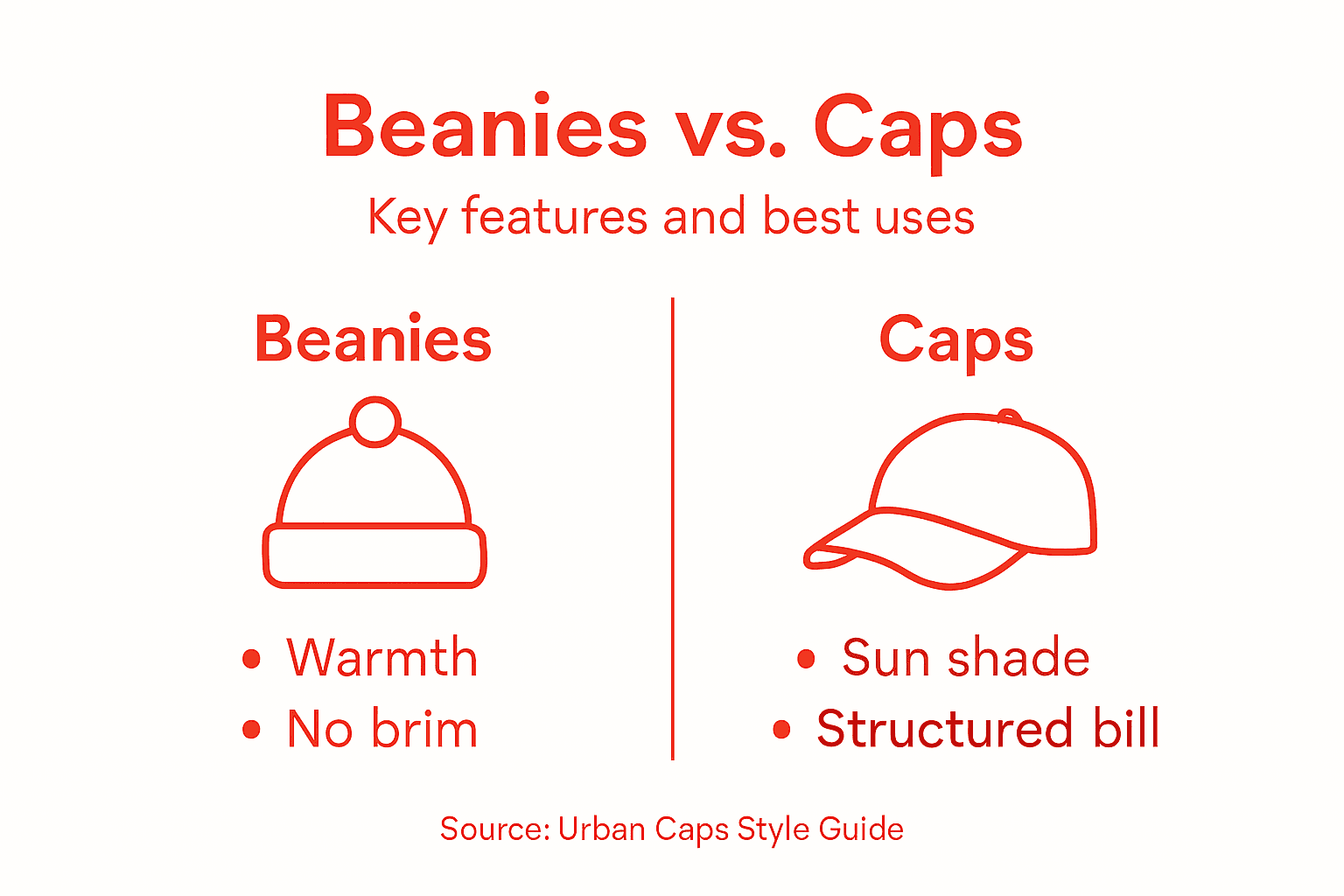 Beanies vs. Caps

Key features and best uses

Beanies

• Warmth
• No brim

Caps

• Sun shade
• Structured bill

Source: Urban Caps Style Guide