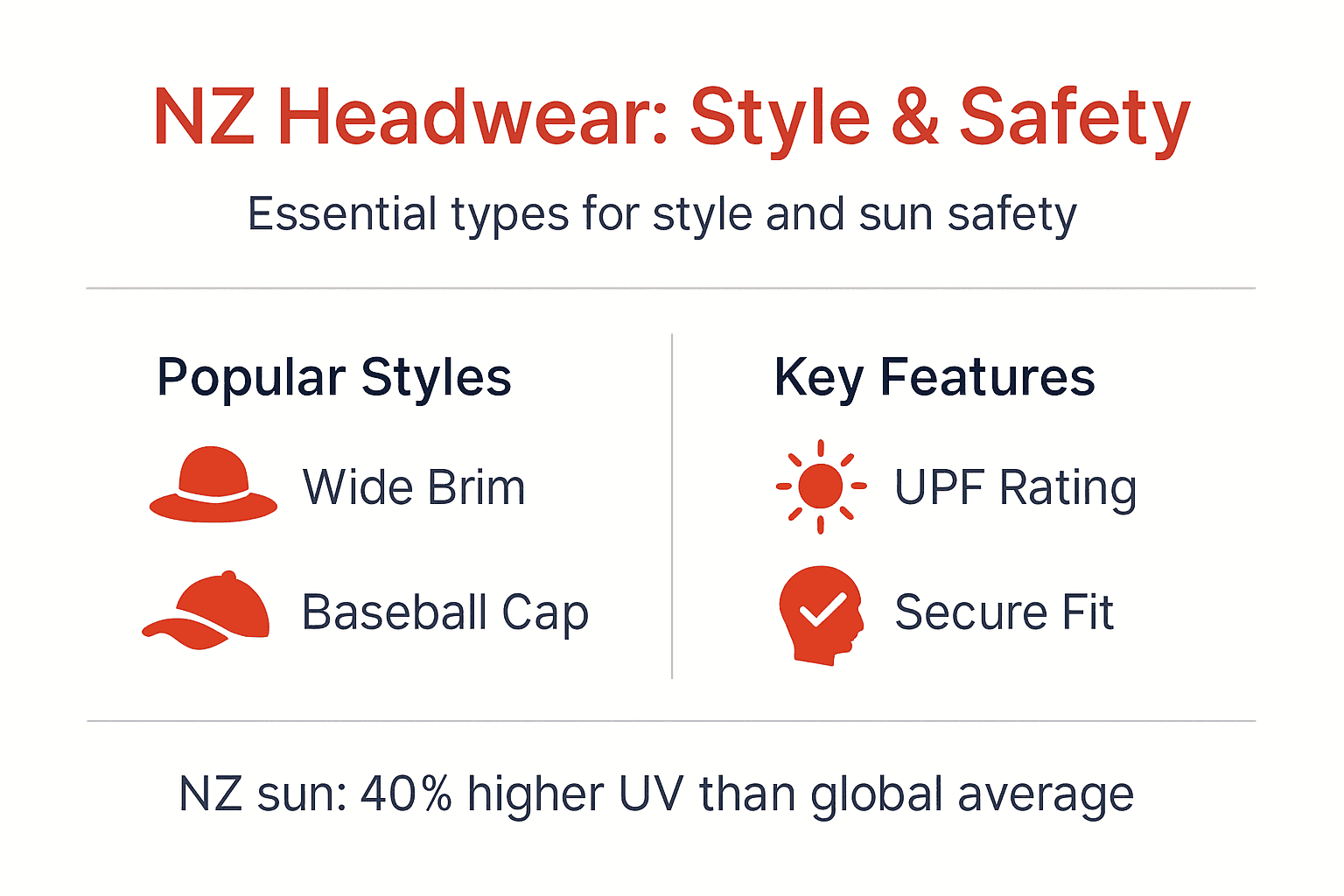 NZ Headwear: Style & Safety

Essential types for style and sun safety

Popular Styles

Wide Brim

Baseball Cap

Key Features

UPF Rating

Secure Fit

NZ sun: 40% higher UV than global average