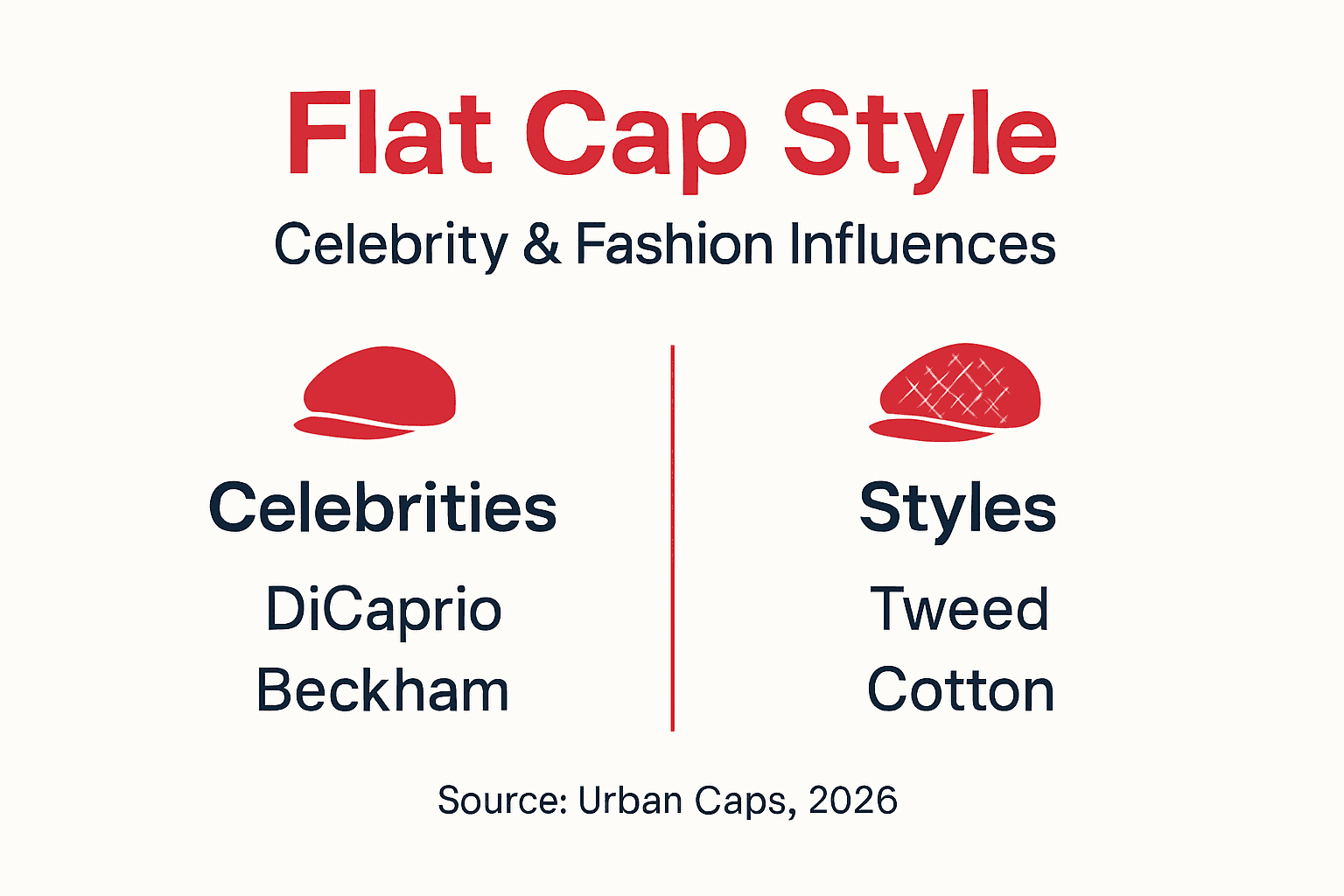 Flat Cap Style

Celebrity & Fashion Influences

Celebrities

DiCaprio
Beckham

Styles

Tweed
Cotton

Source: Urban Caps, 2026