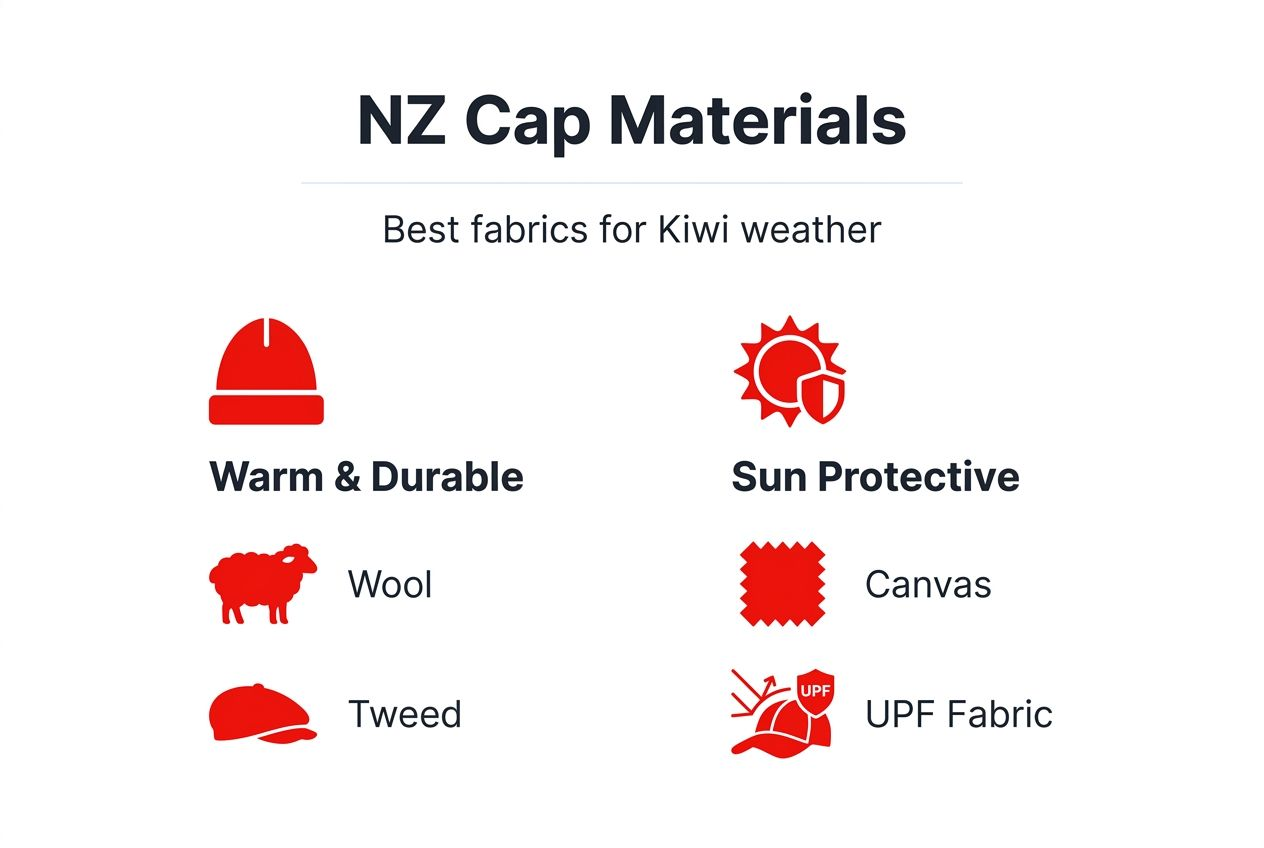 NZ Cap Materials

Best fabrics for Kiwi weather

Warm & Durable

Wool

Tweed

Sun Protective

Canvas

UPF

UPF Fabric