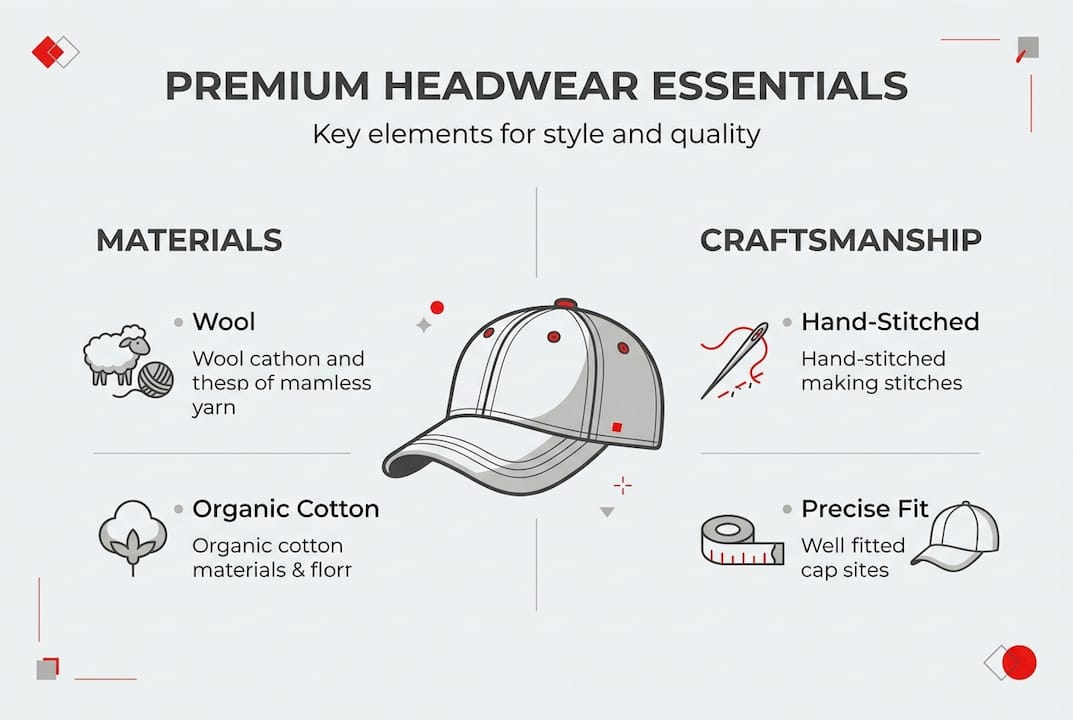 PREMIUM HEADWEAR ESSENTIALS

Key elements for style and quality

MATERIALS

Wool

Wool cathon and thesp of mamless yarn

Organic Cotton

Organic cotton materials & florr

CRAFTSMANSHIP

Hand-Stitched

Hand-stitched making stitches

Precise Fit

Well fitted cap sites