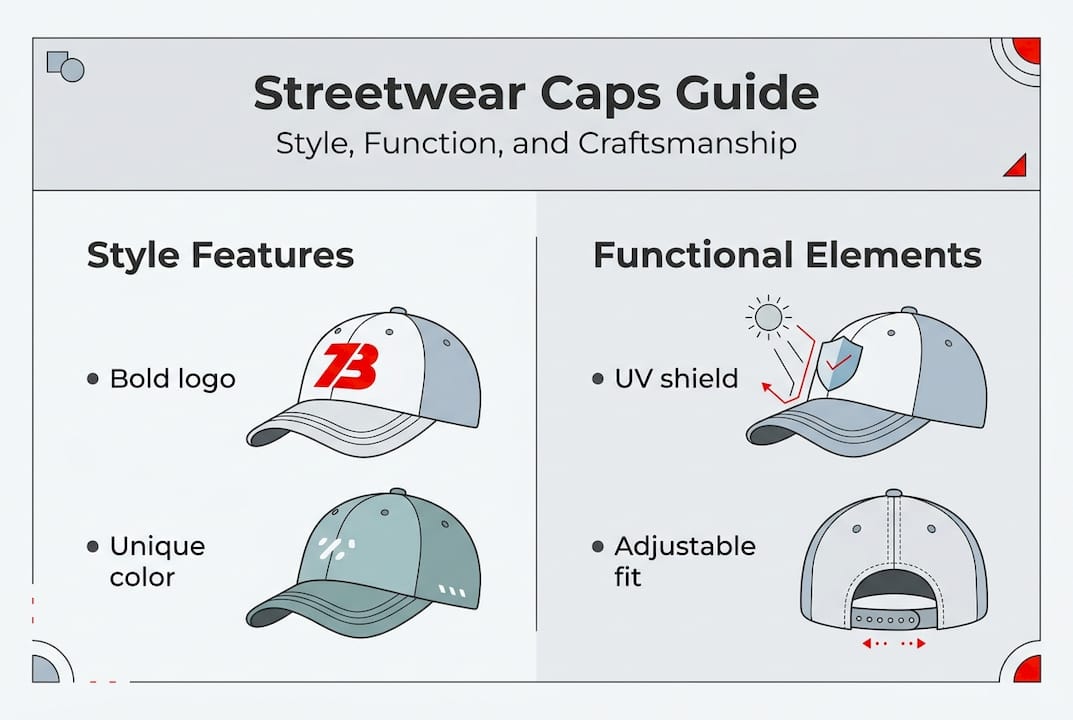 Streetwear Caps Guide
Style, Function, and Craftsmanship

Style Features

• Bold logo

73

• Unique color

Functional Elements

• UV shield

• Adjustable fit