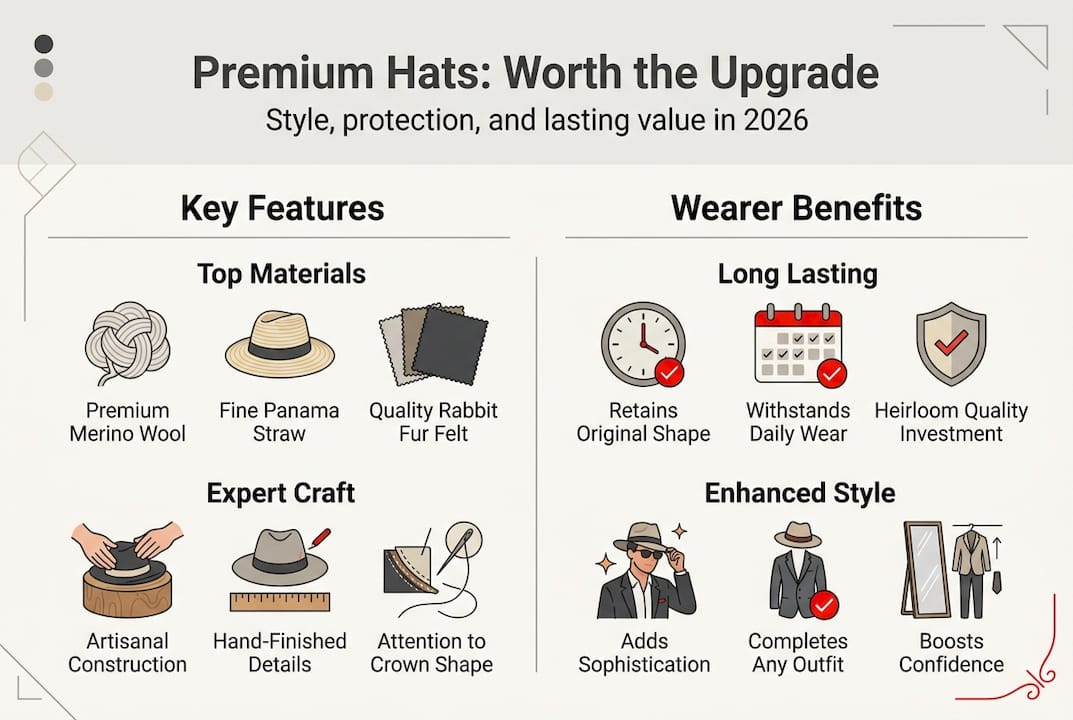 Premium Hats: Worth the Upgrade

Style, protection, and lasting value in 2026

Key Features

Top Materials

Premium Merino Wool

Fine Panama Straw

Quality Rabbit Fur Felt

Expert Craft

Artisanal Construction

Hand-Finished Details

Attention to Crown Shape

Wearer Benefits

Long Lasting

Retains Original Shape

Withstands Daily Wear

Heirloom Quality Investment

Enhanced Style

Adds Sophistication

Completes Any Outfit

Boosts Confidence