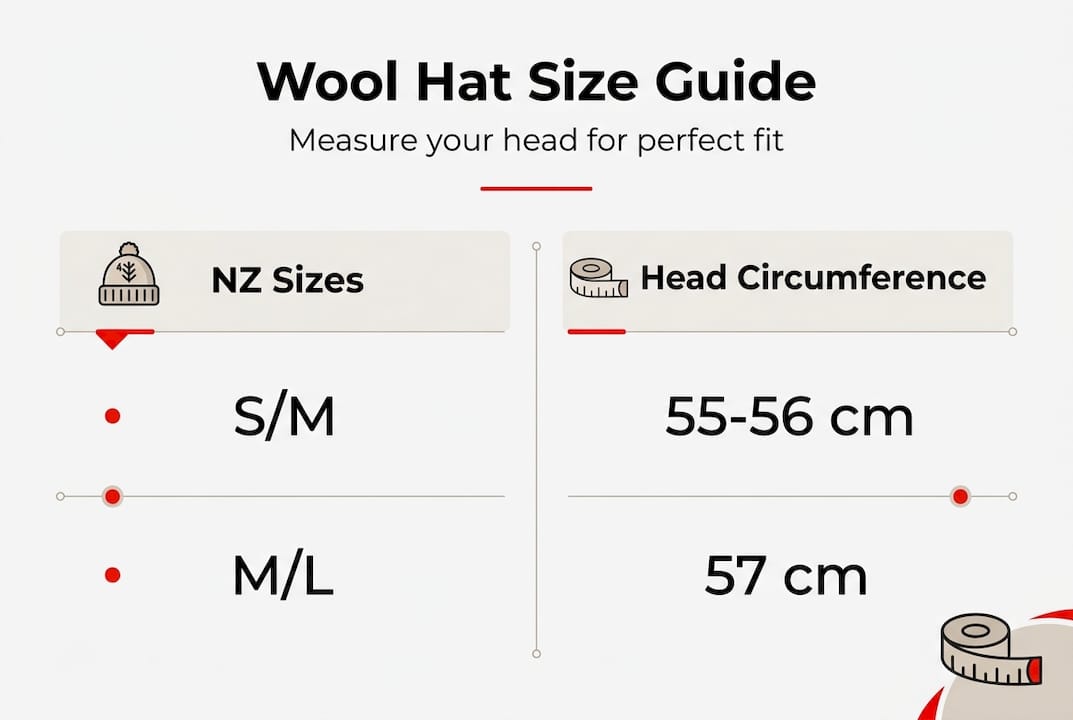 Wool Hat Size Guide

Measure your head for perfect fit

| NZ Sizes | Head Circumference |
|---|---|
| S/M | 55-56 cm |
| M/L | 57 cm |