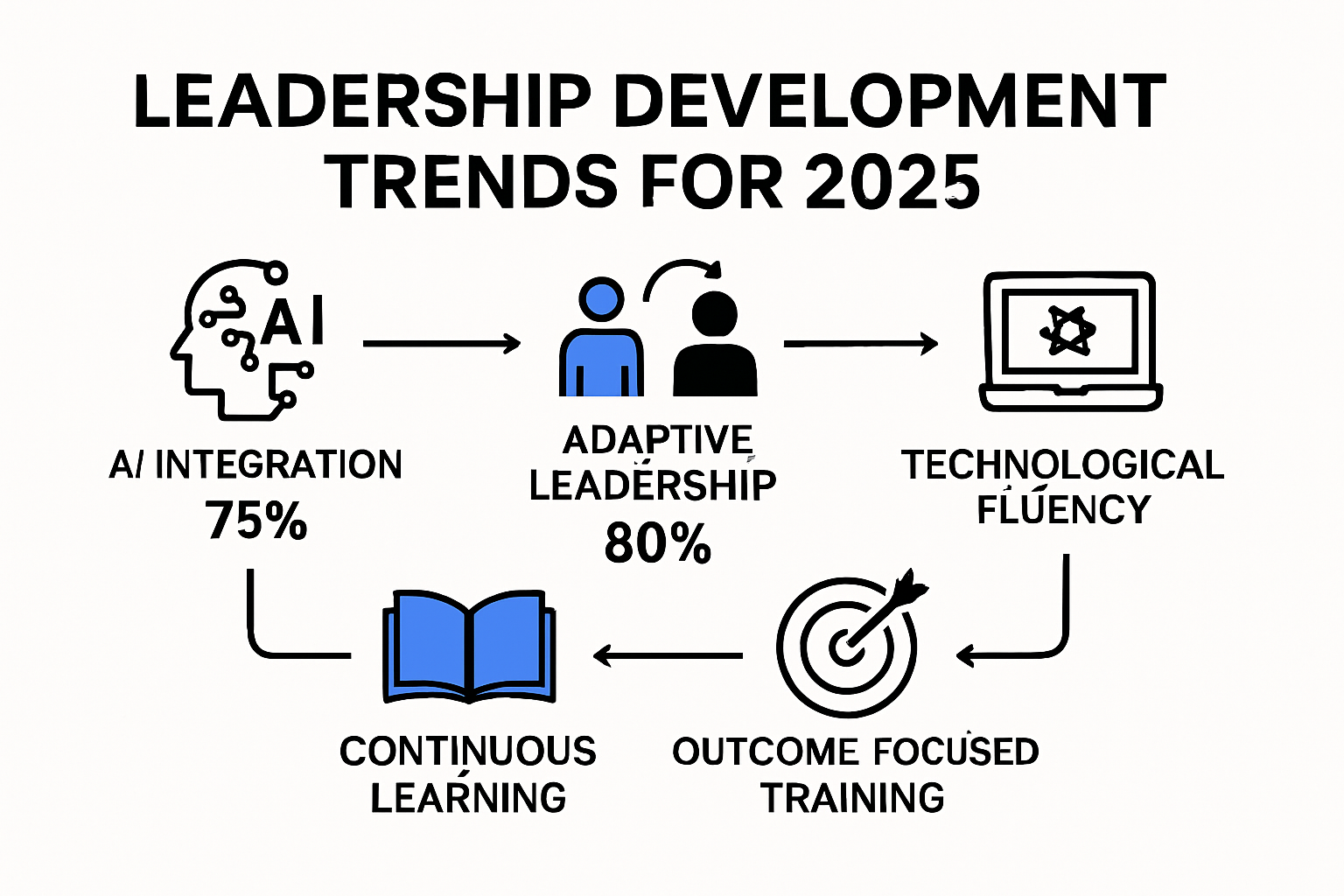 LEADERSHIP DEVELOPMENT TRENDS FOR 2025

AI

A/ INTEGRATION
75%

ADAPTIVE LEADERSHIP
80%

TECHNOLOGICAL FLUENCY

CONTINUOUS LEARNING

OUTCOME FOCUSED TRAINING