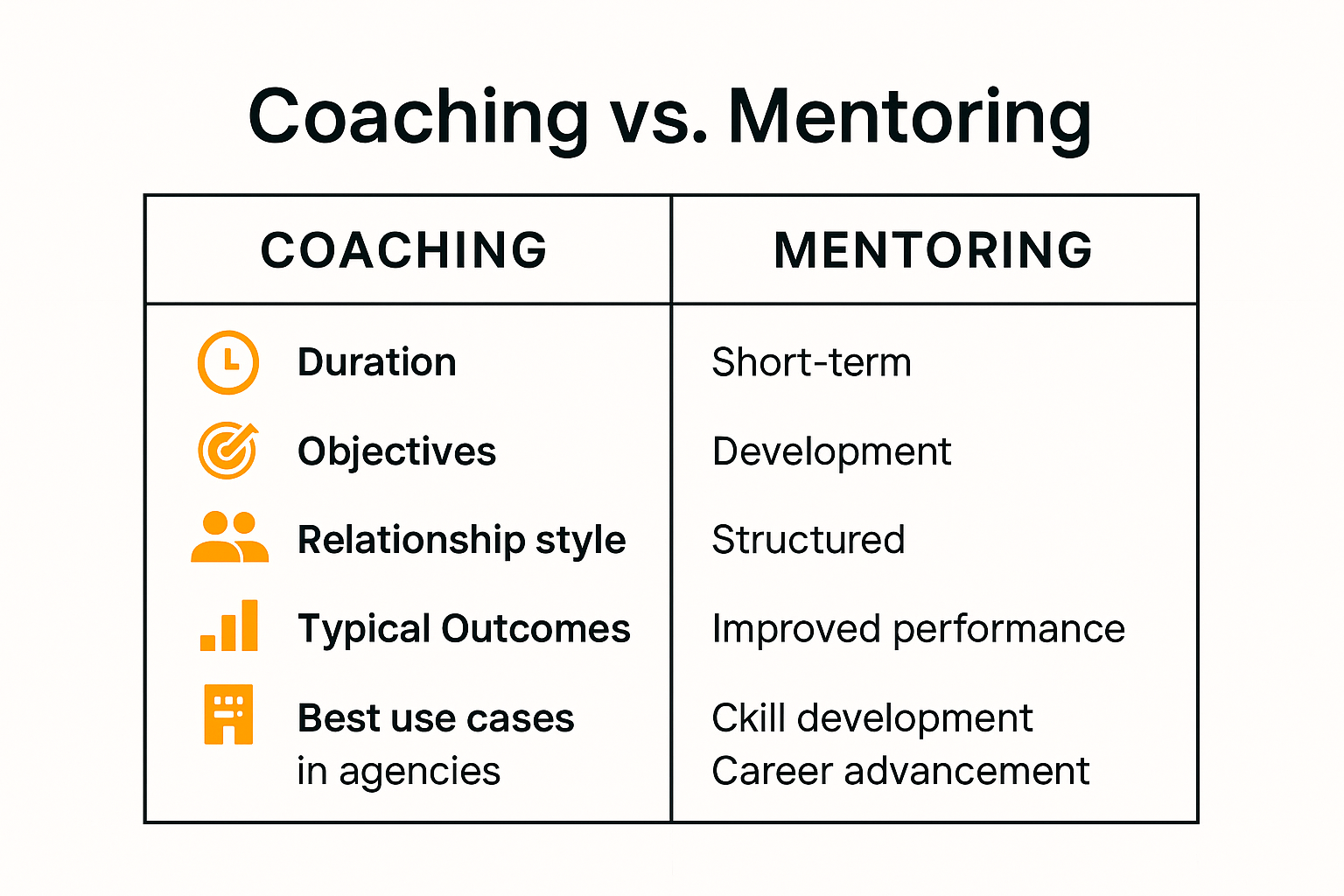 Coaching vs. Mentoring

| COACHING | MENTORING |
|---|---|
| Duration | Short-term |
| Objectives | Development |
| Relationship style | Structured |
| Typical Outcomes | Improved performance |
| Best use cases in agencies | Ckill development Career advancement |