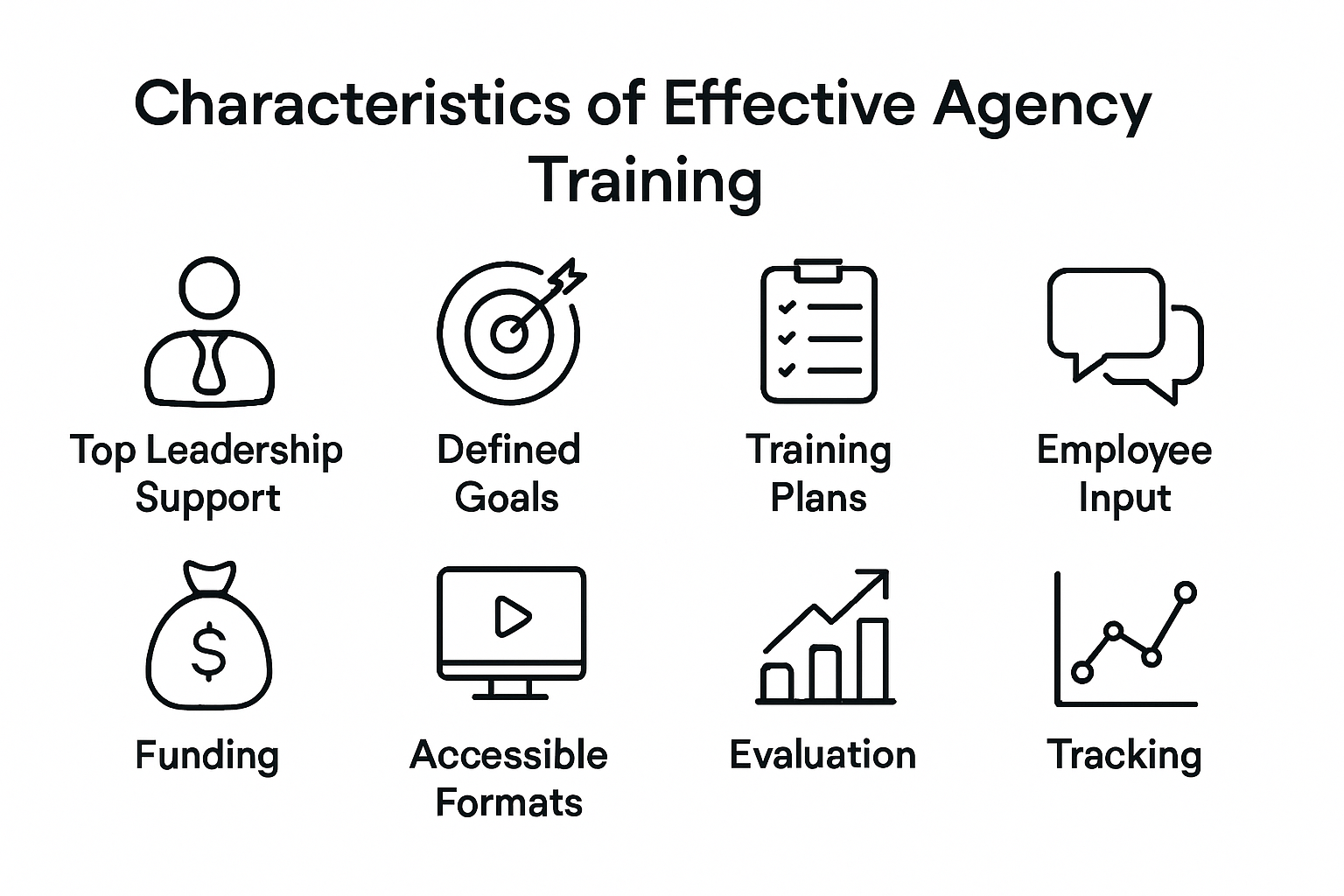 Characteristics of Effective Agency Training

Top Leadership Support

Defined Goals

Training Plans

Employee Input

$

Funding

Accessible Formats

Evaluation

Tracking