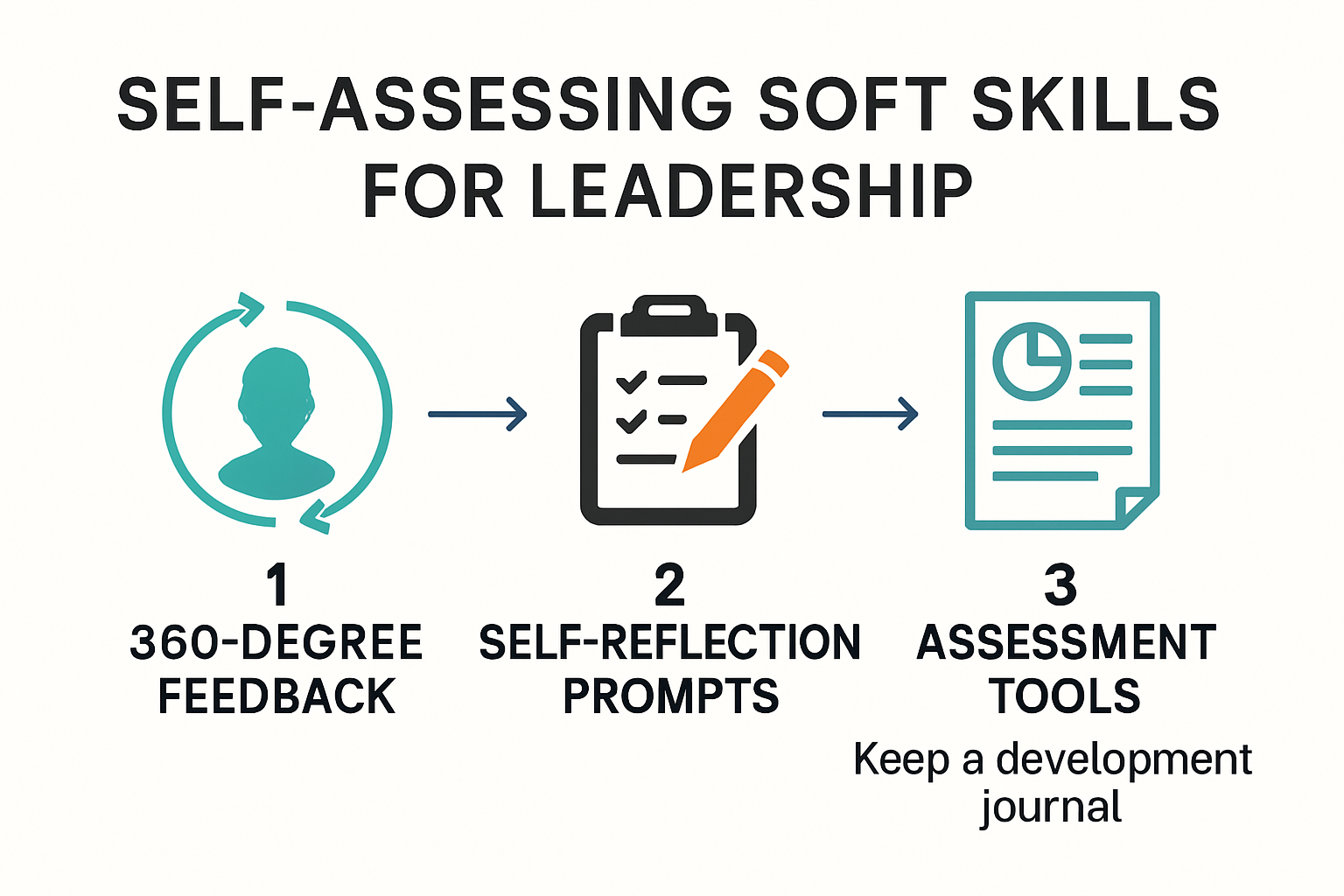 SELF-ASSESSING SOFT SKILLS FOR LEADERSHIP

1
360-DEGREE FEEDBACK

2
SELF-REFLECTION PROMPTS

3
ASSESSMENT TOOLS

Keep a development journal