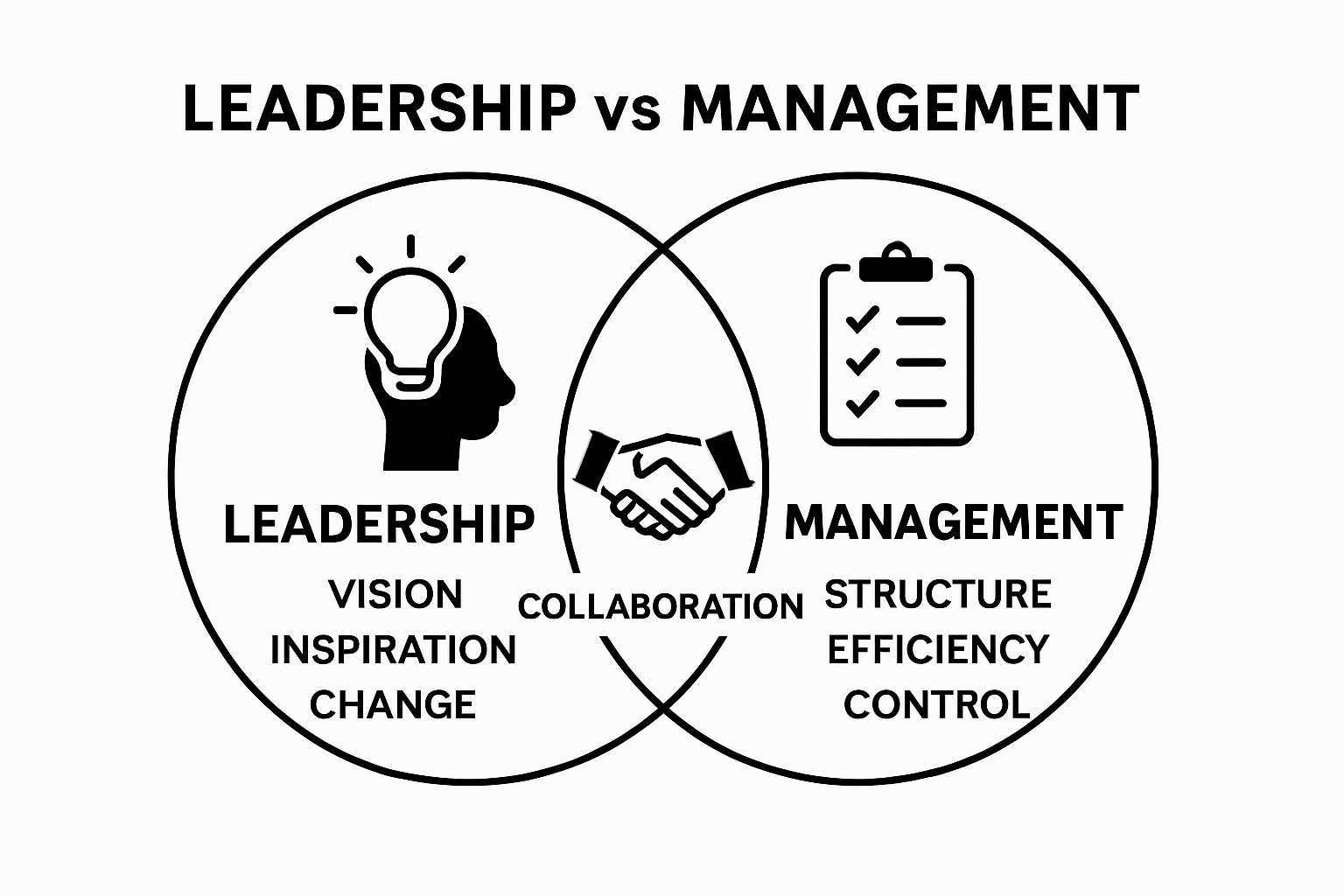 LEADERSHIP vs MANAGEMENT

LEADERSHIP
VISION
INSPIRATION
CHANGE

COLLABORATION

MANAGEMENT
STRUCTURE
EFFICIENCY
CONTROL