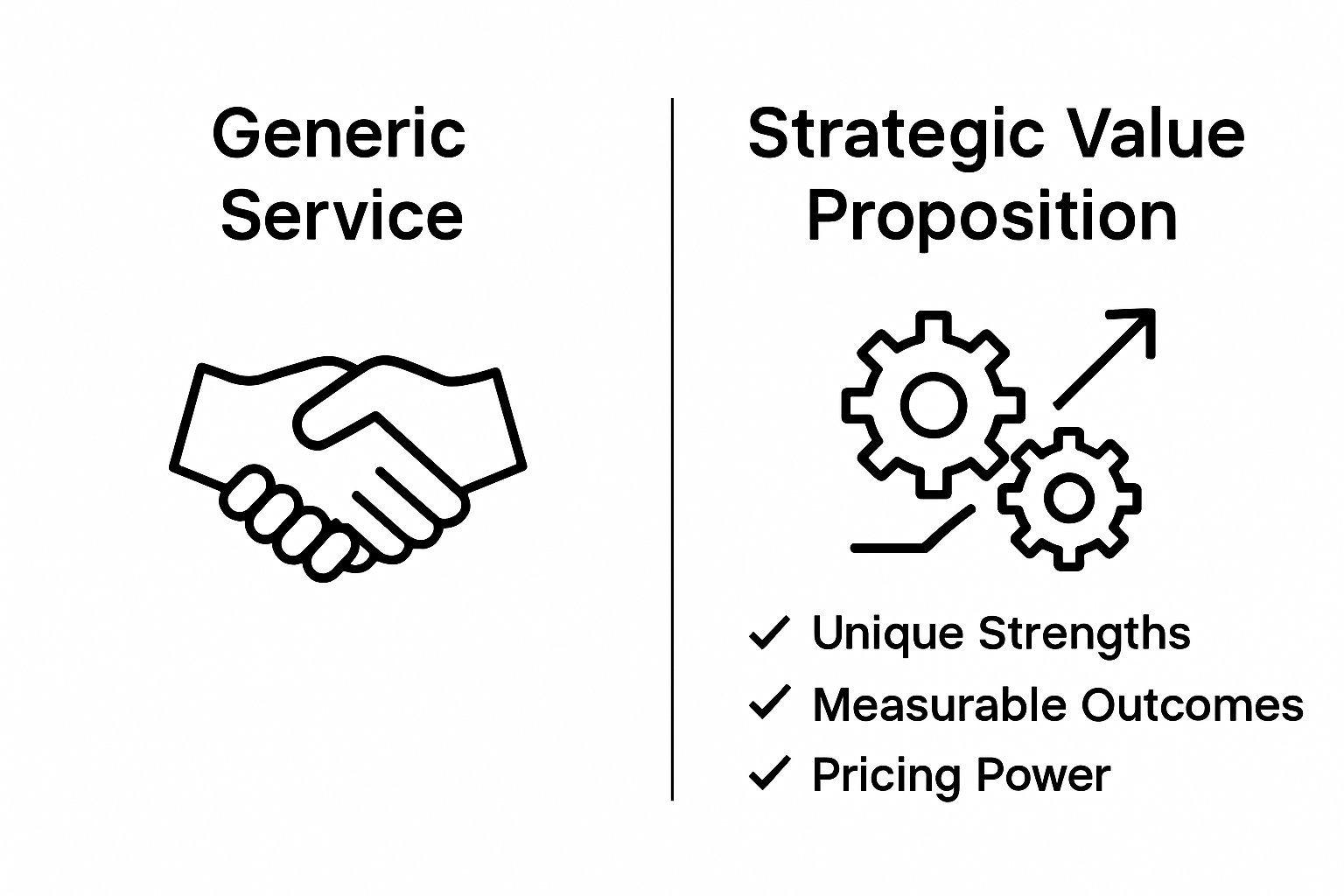 Generic Service

Strategic Value Proposition

✓ Unique Strengths
✓ Measurable Outcomes
✓ Pricing Power