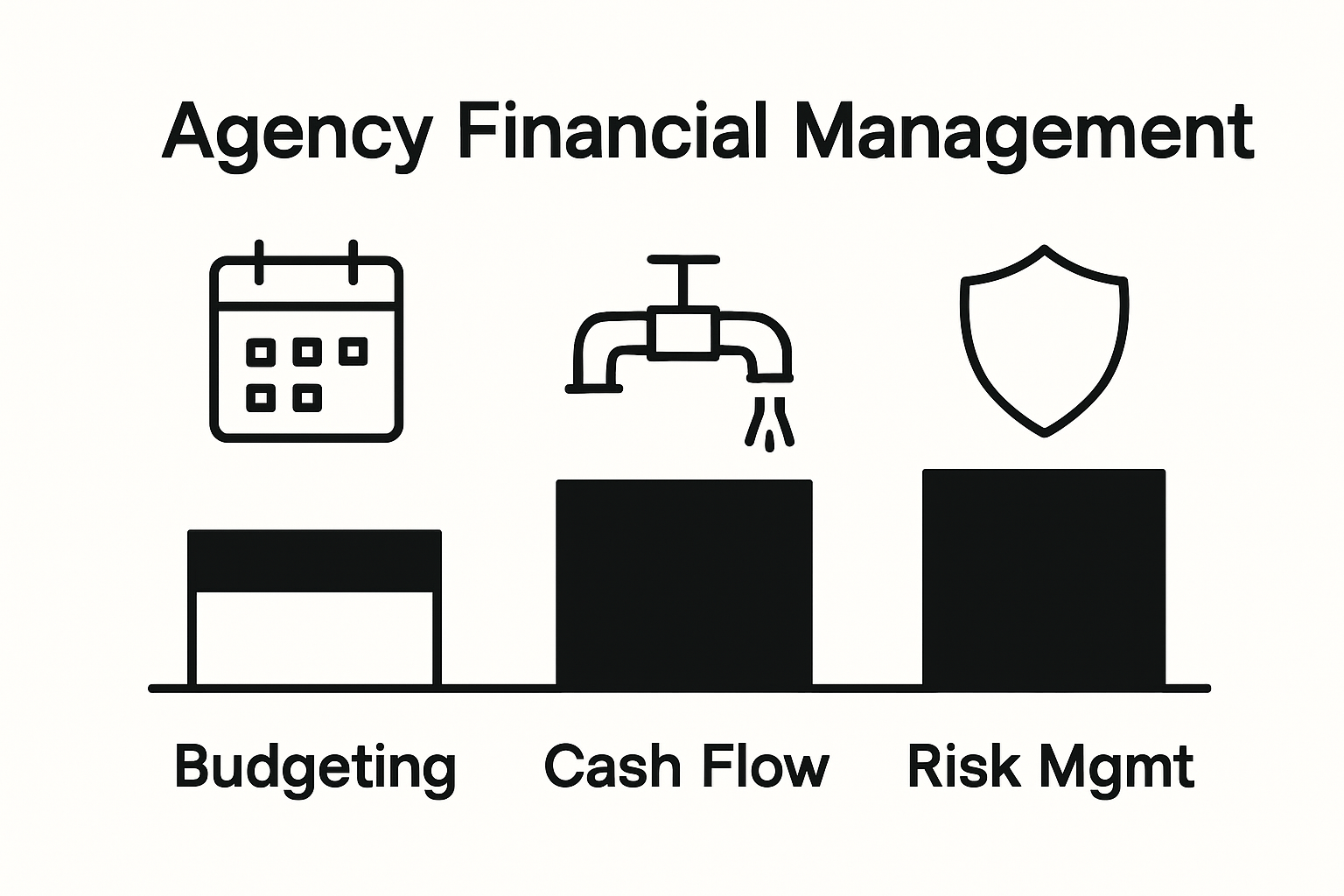 Agency Financial Management

Budgeting

Cash Flow

Risk Mgmt