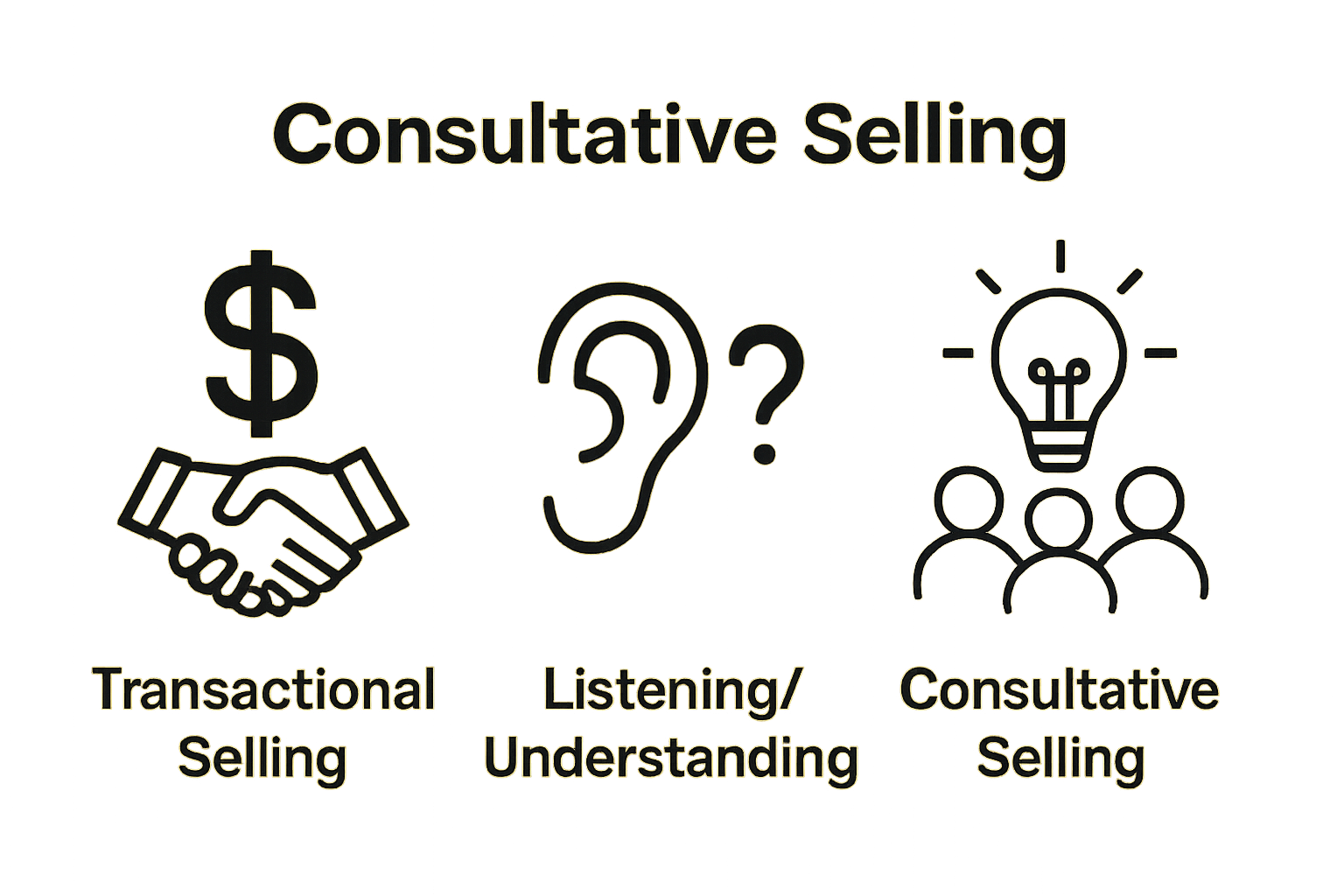 Consultative Selling

$

?

Transactional Selling

Listening/ Understanding

Consultative Selling