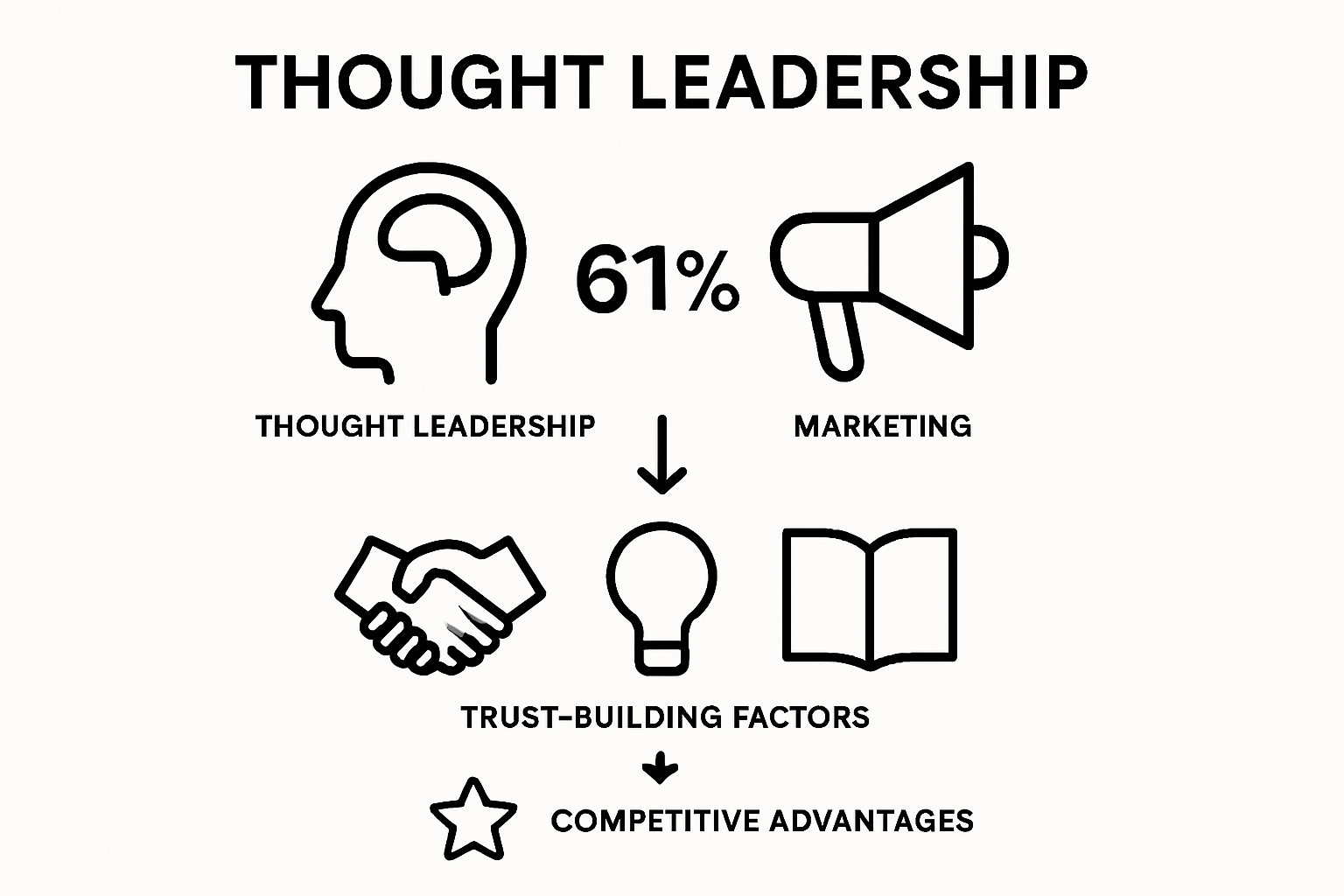 THOUGHT LEADERSHIP

61%

THOUGHT LEADERSHIP

MARKETING

TRUST-BUILDING FACTORS

COMPETITIVE ADVANTAGES