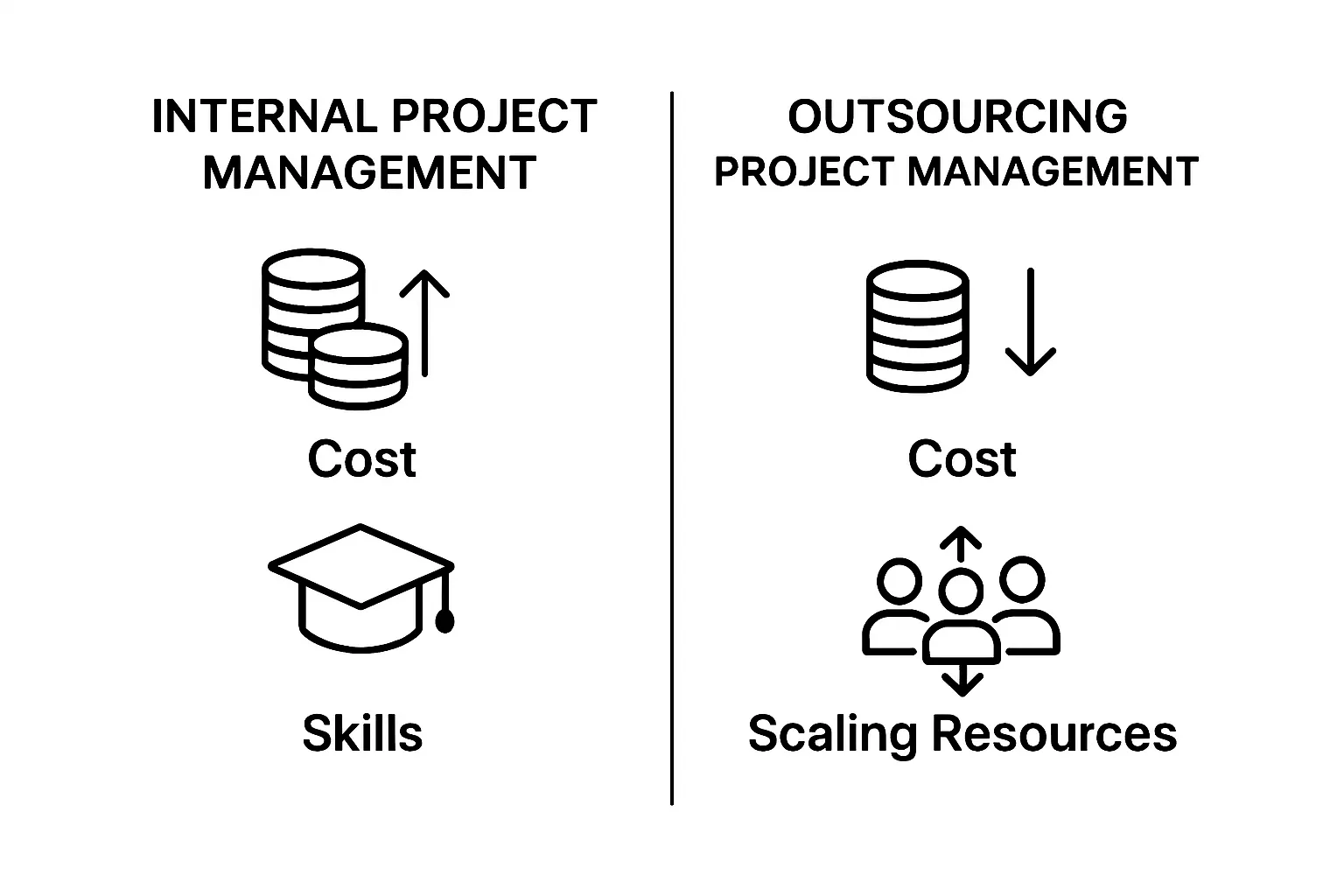 INTERNAL PROJECT MANAGEMENT

Cost

Skills

OUTSOURCING PROJECT MANAGEMENT

Cost

Scaling Resources