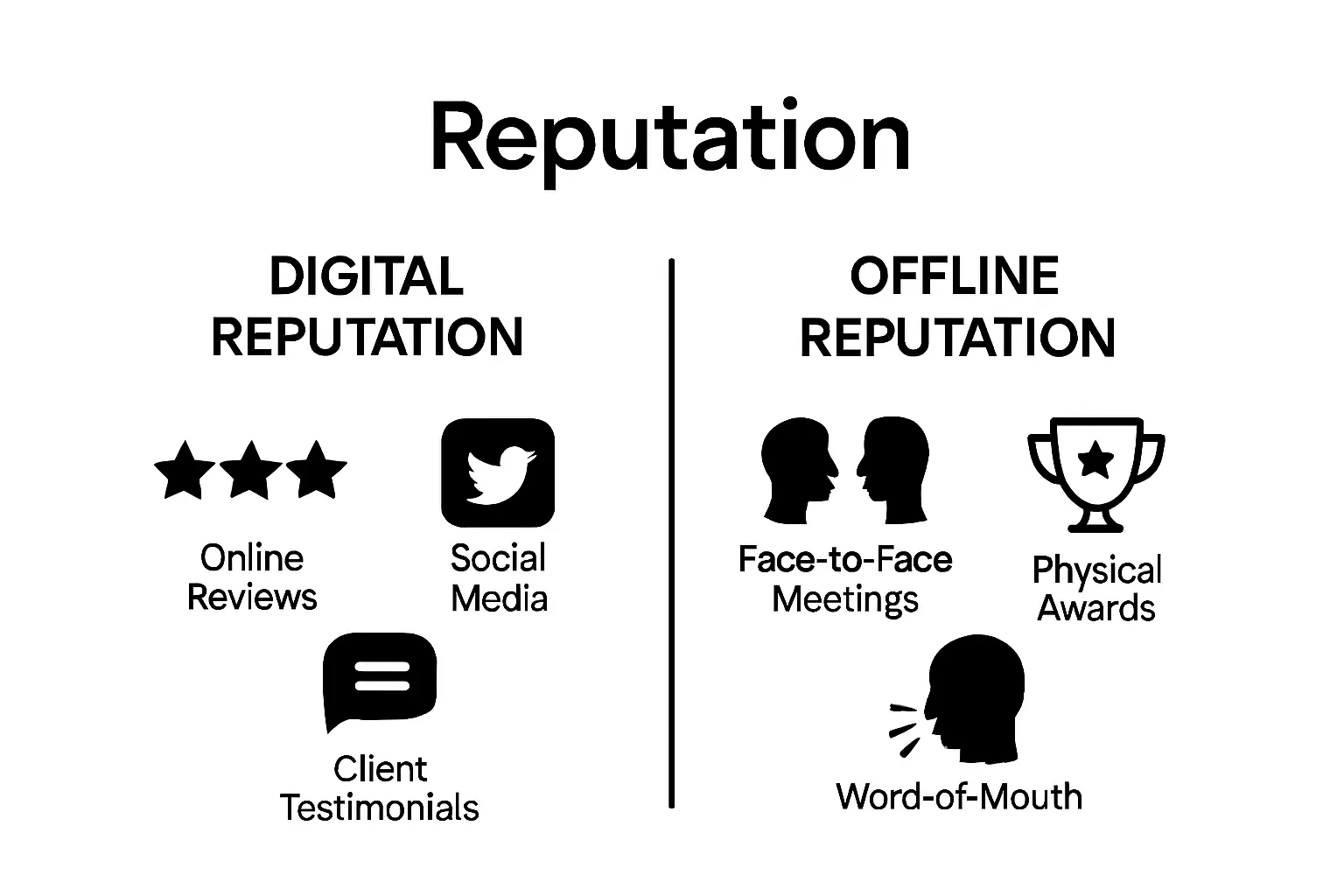 Reputation

DIGITAL REPUTATION

Online Reviews

Social Media

Client Testimonials

OFFLINE REPUTATION

Face-to-Face Meetings

Physical Awards

Word-of-Mouth