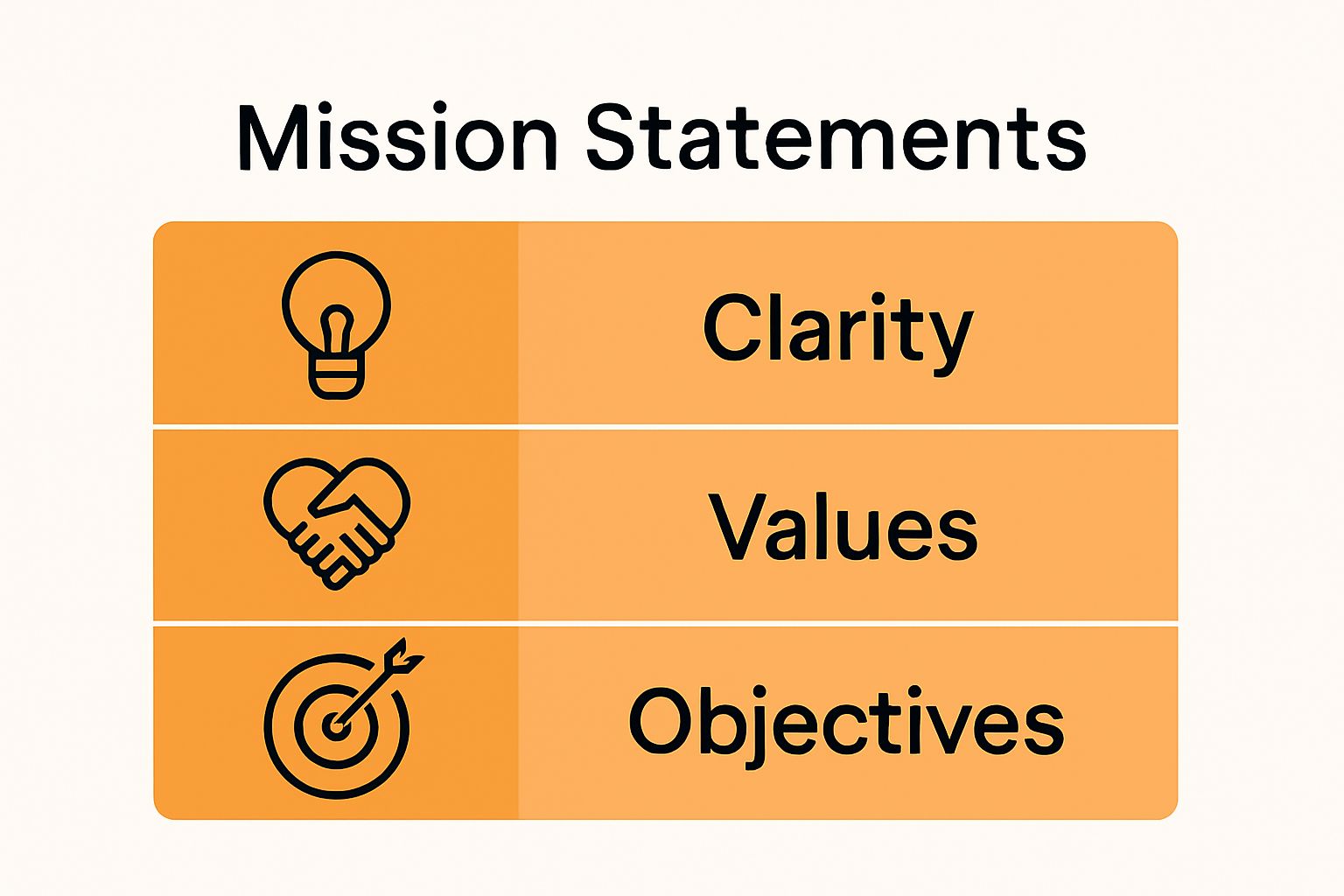 Mission Statements

Clarity

Values

Objectives