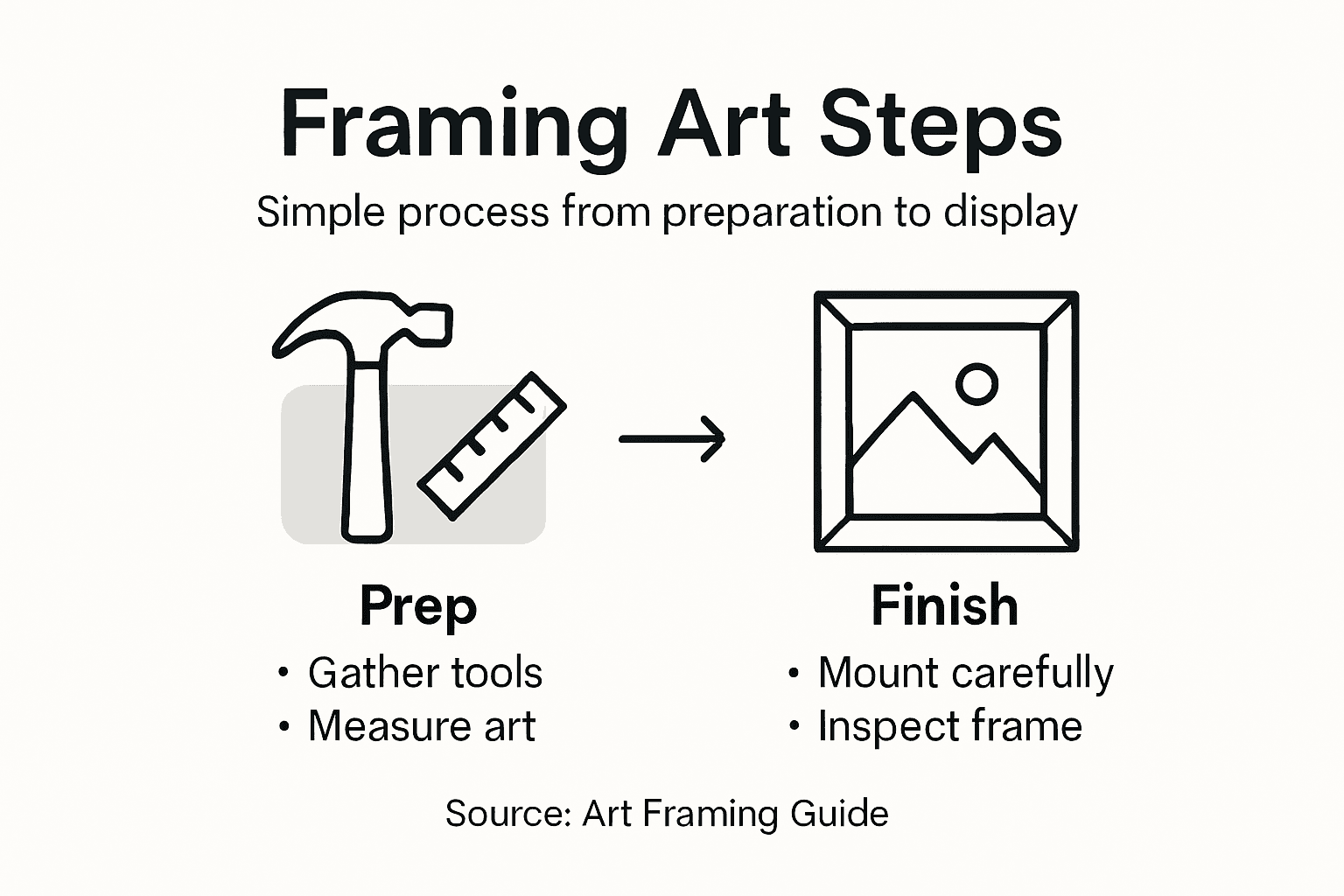 Framing Art Steps

Simple process from preparation to display

Prep
• Gather tools
• Measure art

Finish
• Mount carefully
• Inspect frame

Source: Art Framing Guide