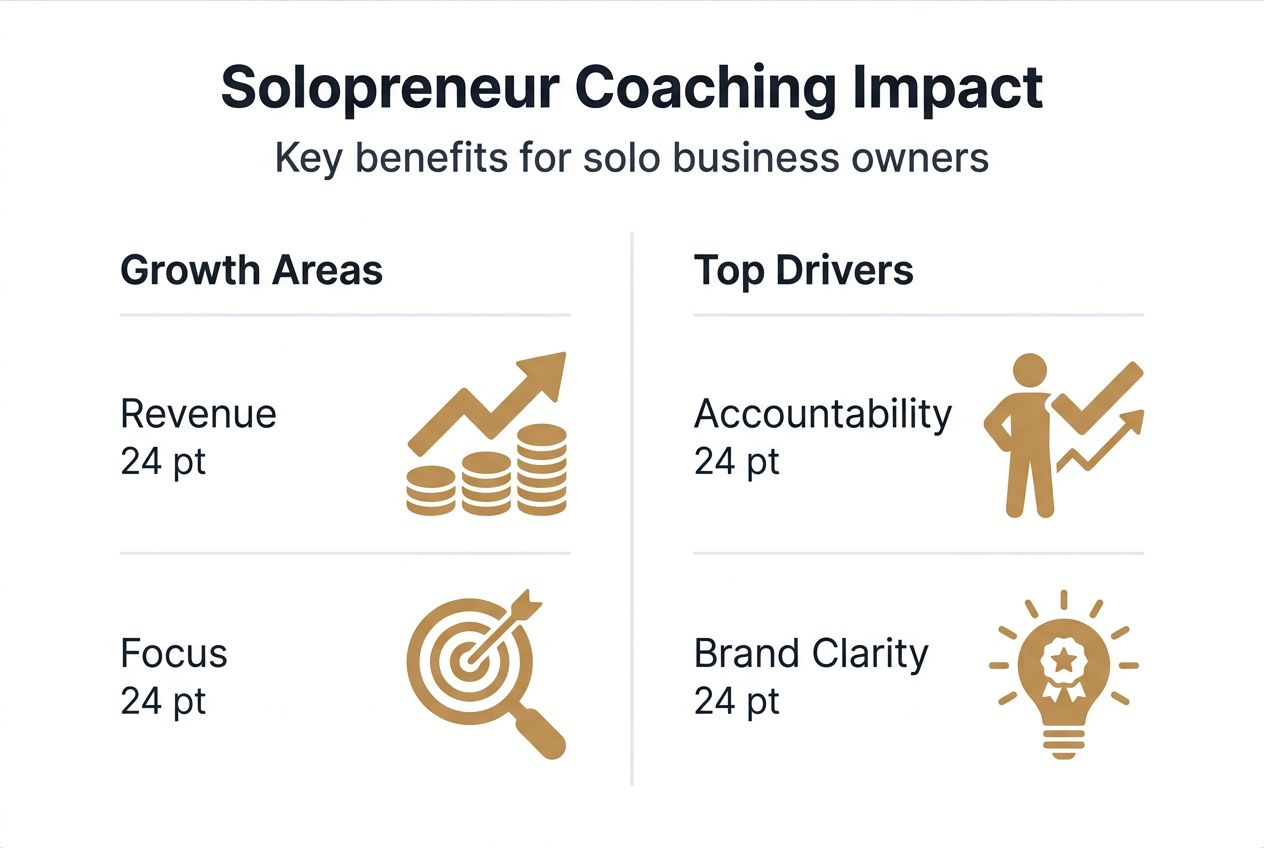 Solopreneur Coaching Impact
Key benefits for solo business owners

Growth Areas

Revenue
24 pt

Focus
24 pt

Top Drivers

Accountability
24 pt

Brand Clarity
24 pt