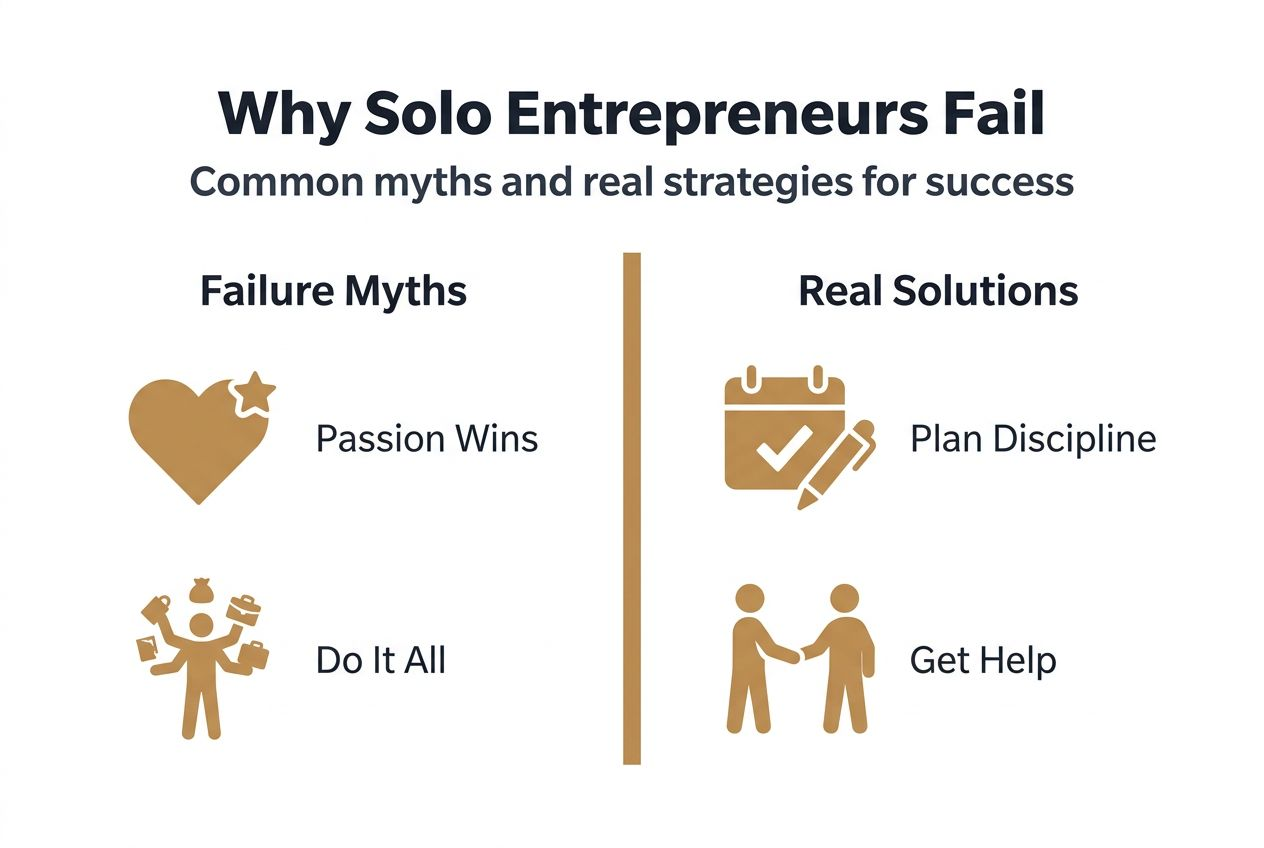 Why Solo Entrepreneurs Fail

Common myths and real strategies for success

Failure Myths

Passion Wins

Do It All

Real Solutions

Plan Discipline

Get Help