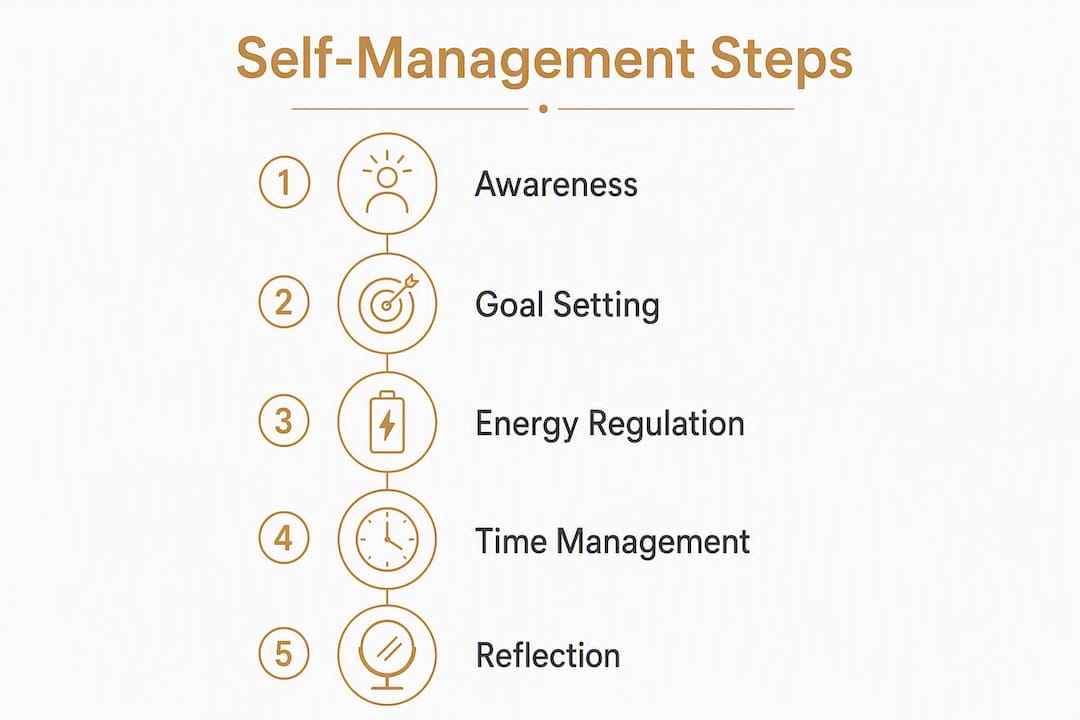 Self-Management Steps

1 Awareness

2 Goal Setting

3 Energy Regulation

4 Time Management

5 Reflection