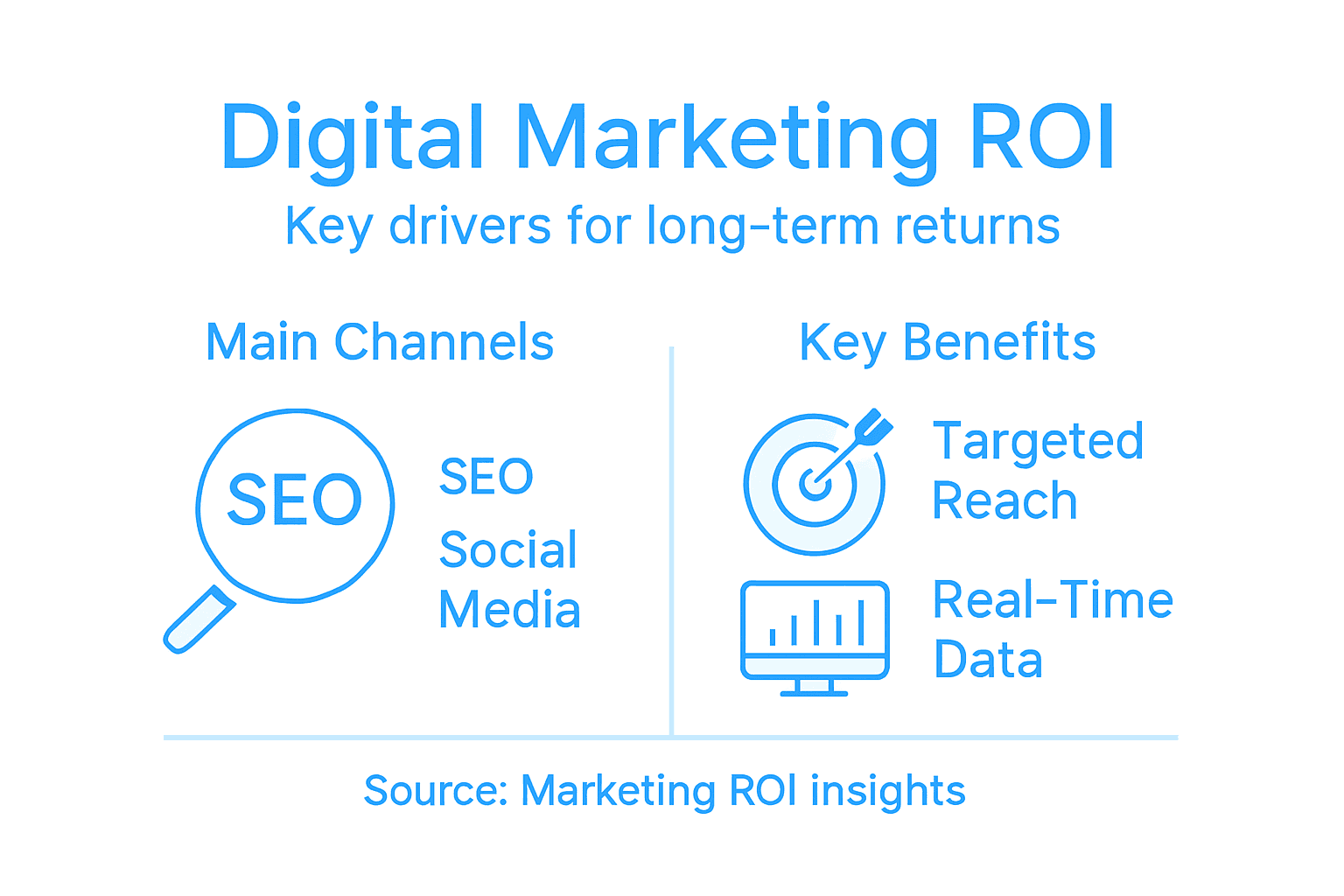 Digital Marketing ROI

Key drivers for long-term returns

Main Channels

SEO

SEO

Social Media

Key Benefits

Targeted Reach

Real-Time Data

Source: Marketing ROI insights