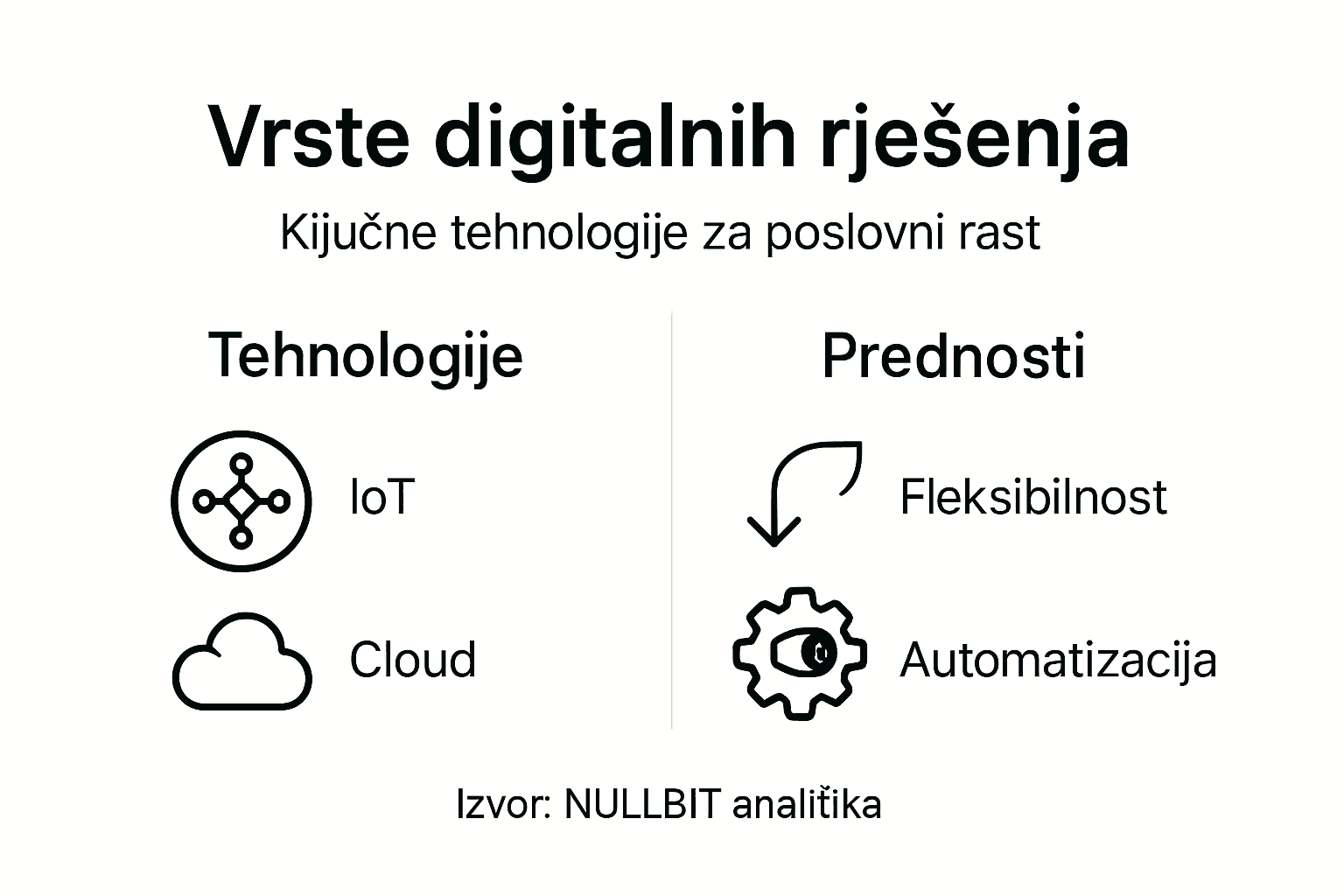 Vrste digitalnih rješenja

Kijučne tehnologije za poslovni rast

Tehnologije

IoT

Cloud

Prednosti

Fleksibilnost

Automatizacija

Izvor: NULLBIT analiťika