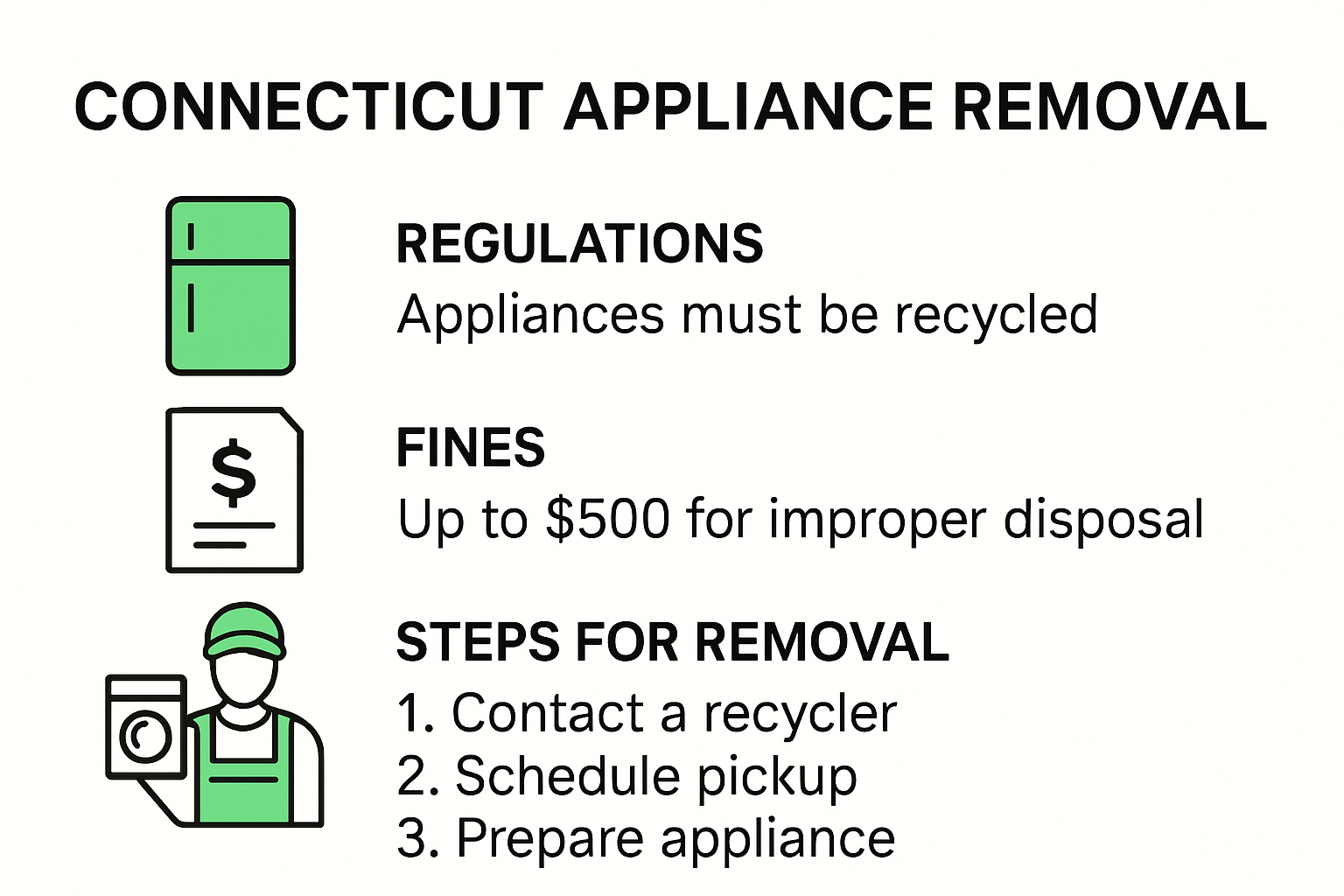 CONNECTICUT APPLIANCE REMOVAL

REGULATIONS
Appliances must be recycled

$

FINES
Up to \$500 for improper disposal

STEPS FOR REMOVAL
1. Contact a recycler
2. Schedule pickup
3. Prepare appliance