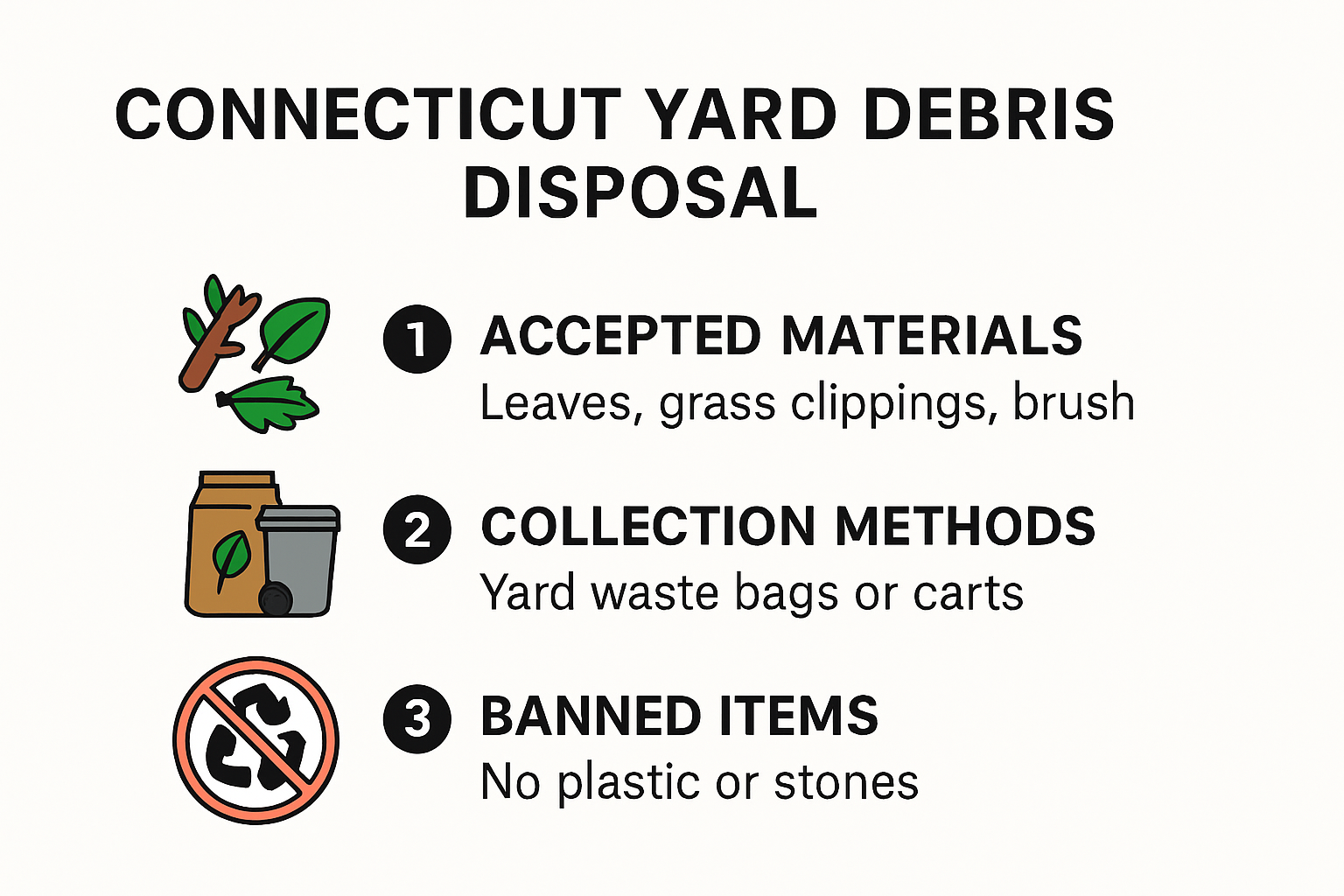 CONNECTICUT YARD DEBRIS DISPOSAL

1 ACCEPTED MATERIALS
Leaves, grass clippings, brush

2 COLLECTION METHODS
Yard waste bags or carts

3 BANNED ITEMS
No plastic or stones