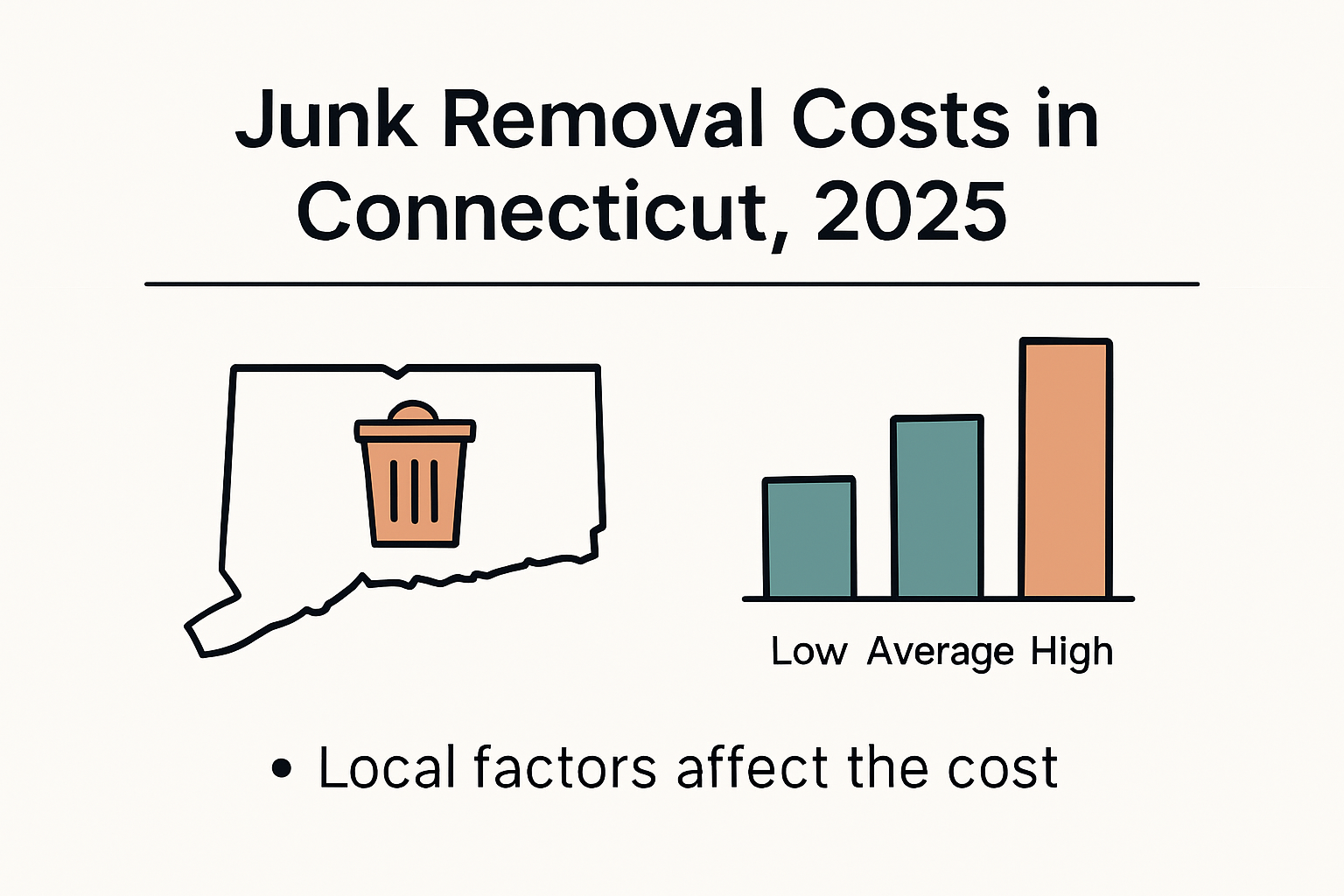 Junk Removal Costs in Connecticut, 2025

Low Average High

• Local factors affect the cost