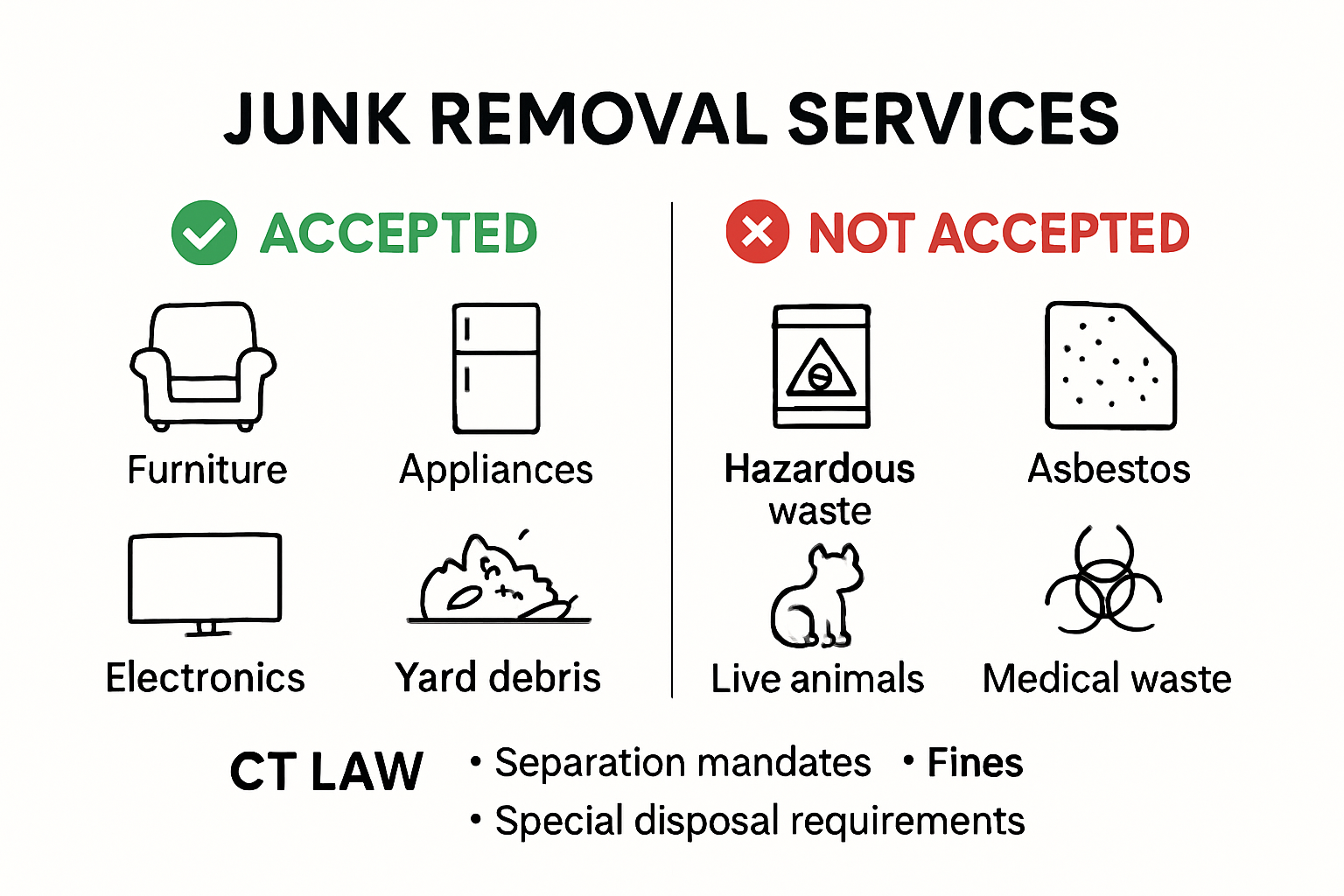 JUNK REMOVAL SERVICES

ACCEPTED

Furniture

Appliances

Electronics

Yard debris

NOT ACCEPTED

Hazardous waste

Asbestos

Live animals

Medical waste

CT LAW

• Separation mandates • Fines
• Special disposal requirements