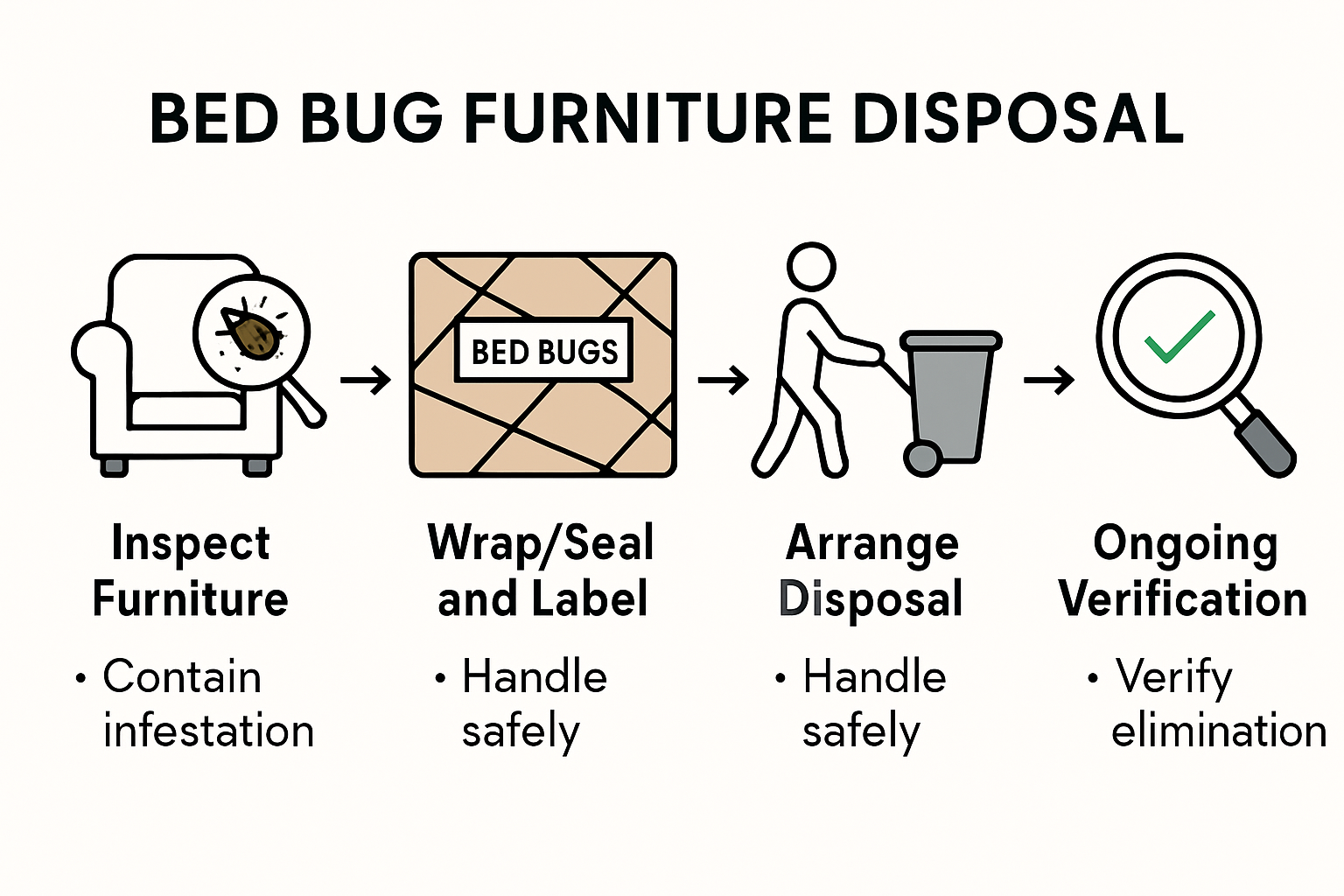 BED BUG FURNITURE DISPOSAL

BED BUGS

Inspect Furniture

• Contain infestation

Wrap/Seal and Label

• Handle safely

Arrange Disposal

• Handle safely

Ongoing Verification

• Verify elimination