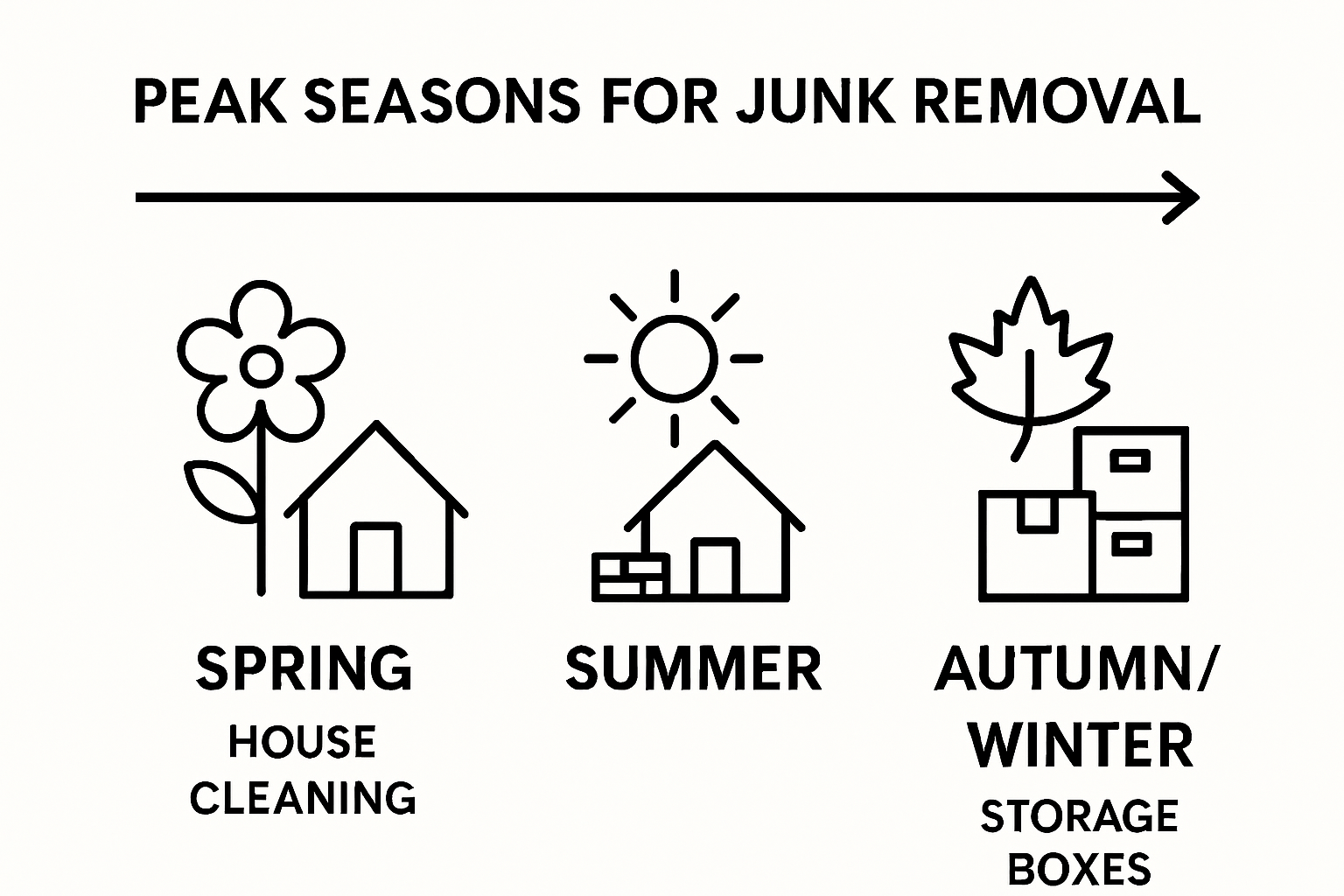 PEAK SEASONS FOR JUNK REMOVAL

SPRING
HOUSE CLEANING

SUMMER

AUTUMN/ WINTER
STORAGE BOXES