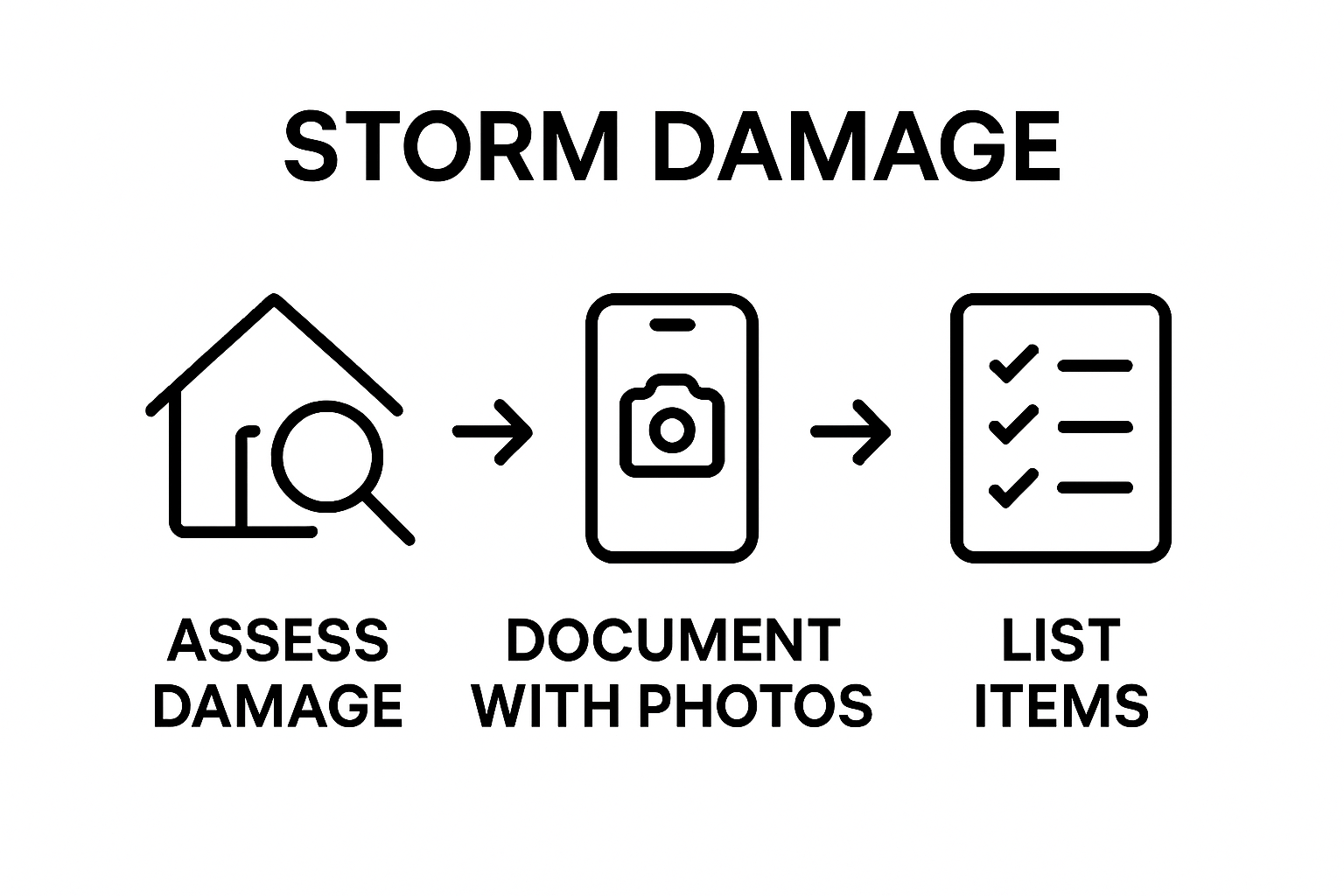 STORM DAMAGE

ASSESS DAMAGE

DOCUMENT WITH PHOTOS

LIST ITEMS