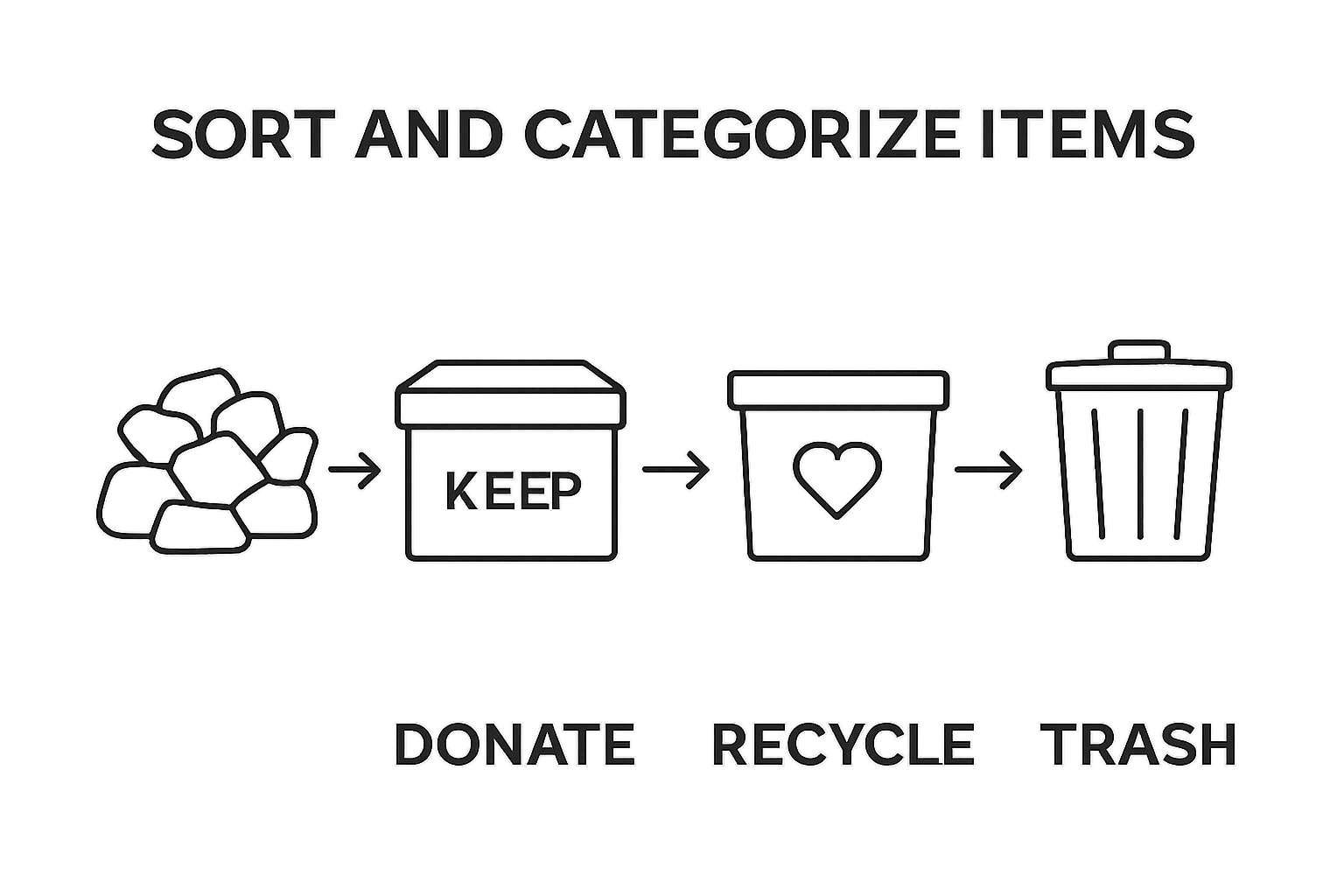 SORT AND CATEGORIZE ITEMS

KEEP

DONATE RECYCLE TRASH