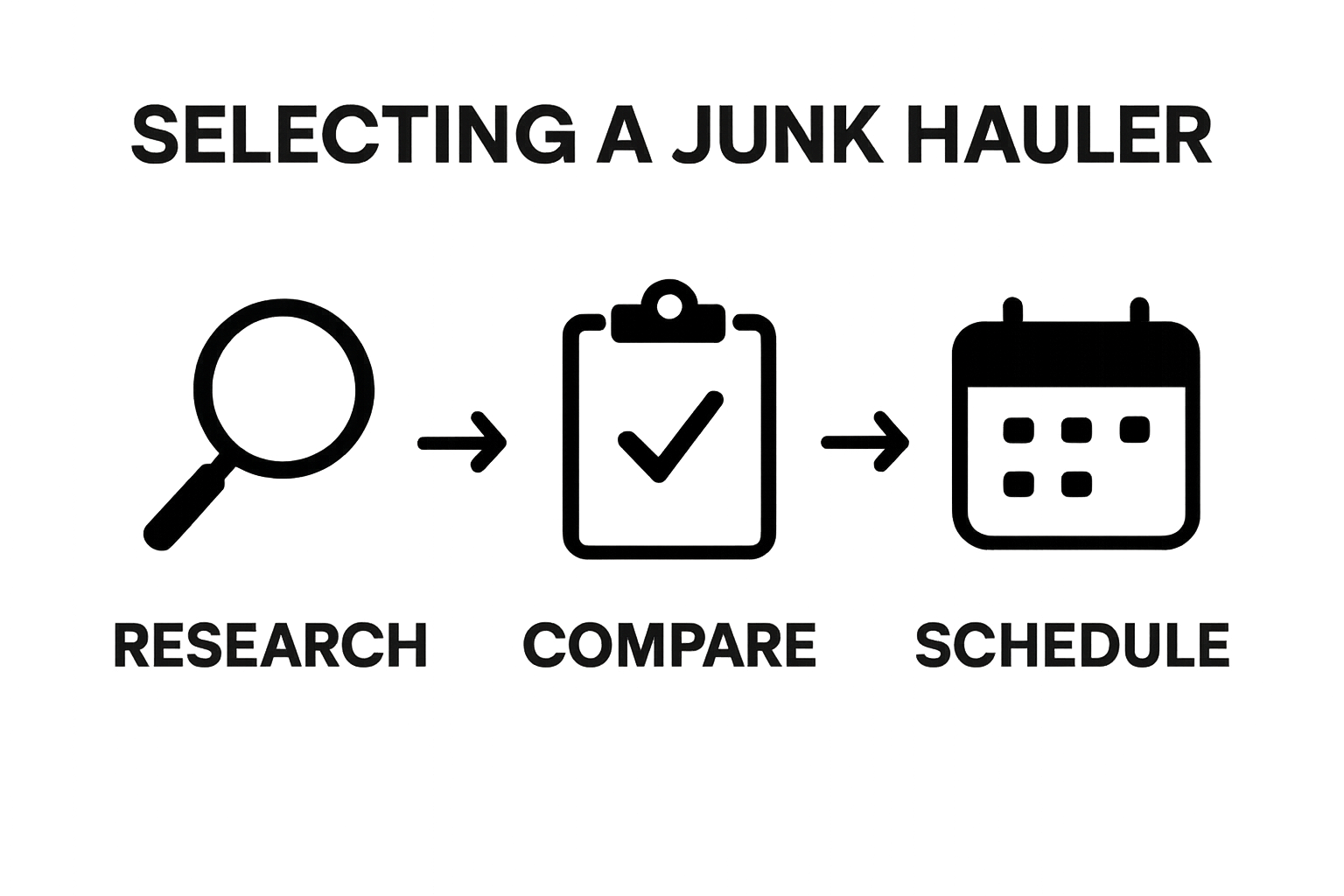 SELECTING A JUNK HAULER

RESEARCH

COMPARE

SCHEDULE