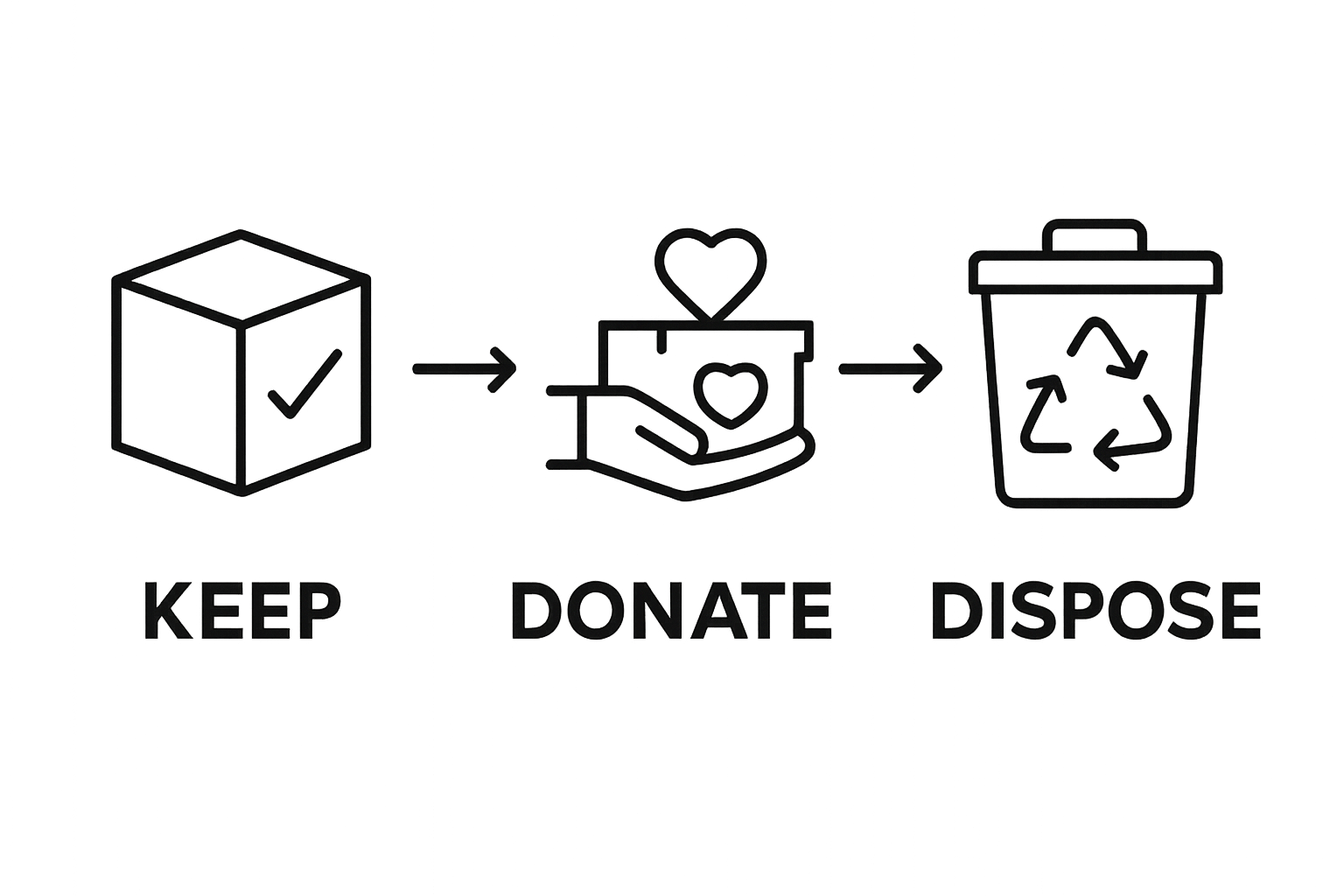 KEEP

DONATE

DISPOSE