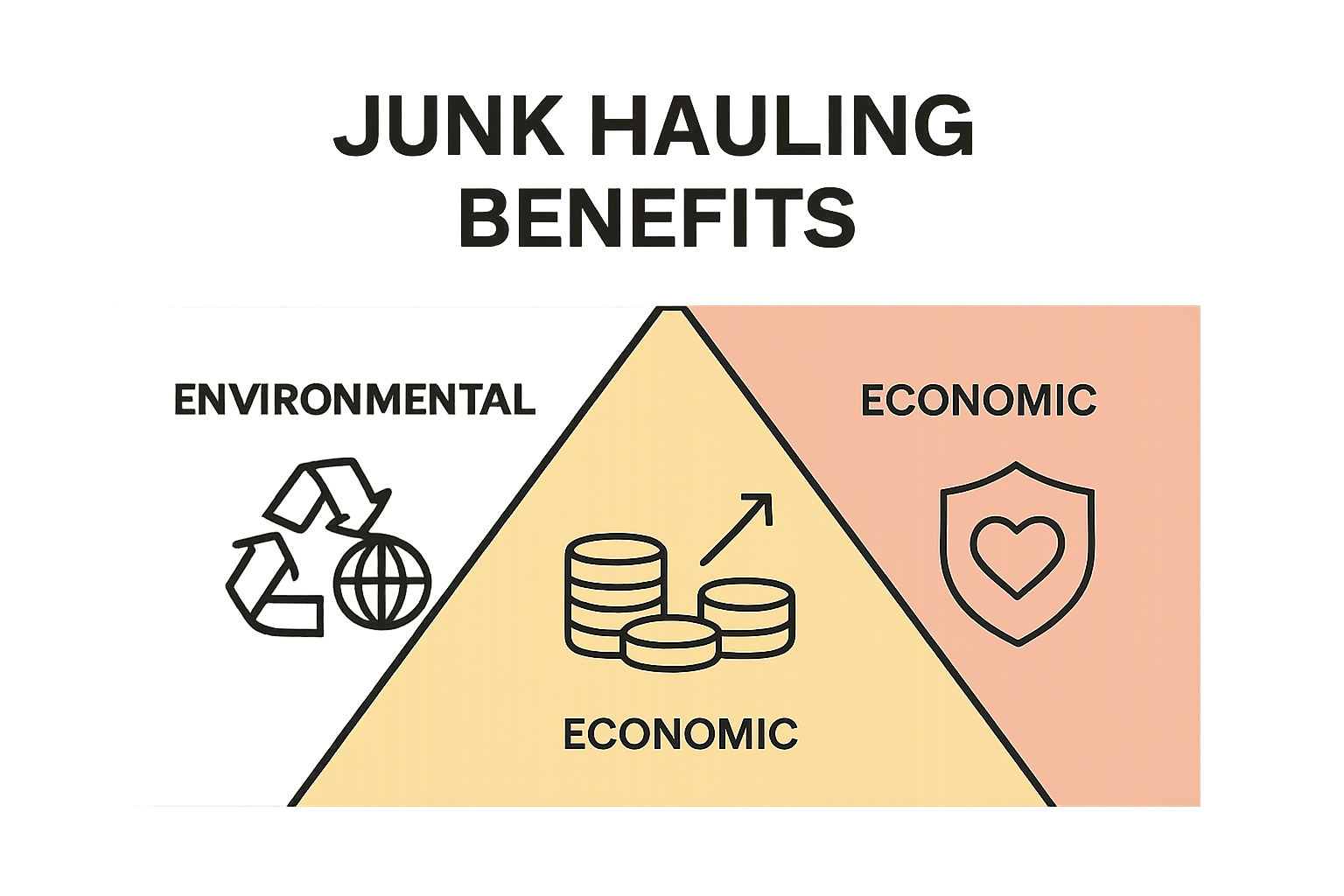 JUNK HAULING BENEFITS

ENVIRONMENTAL

ECONOMIC

ECONOMIC