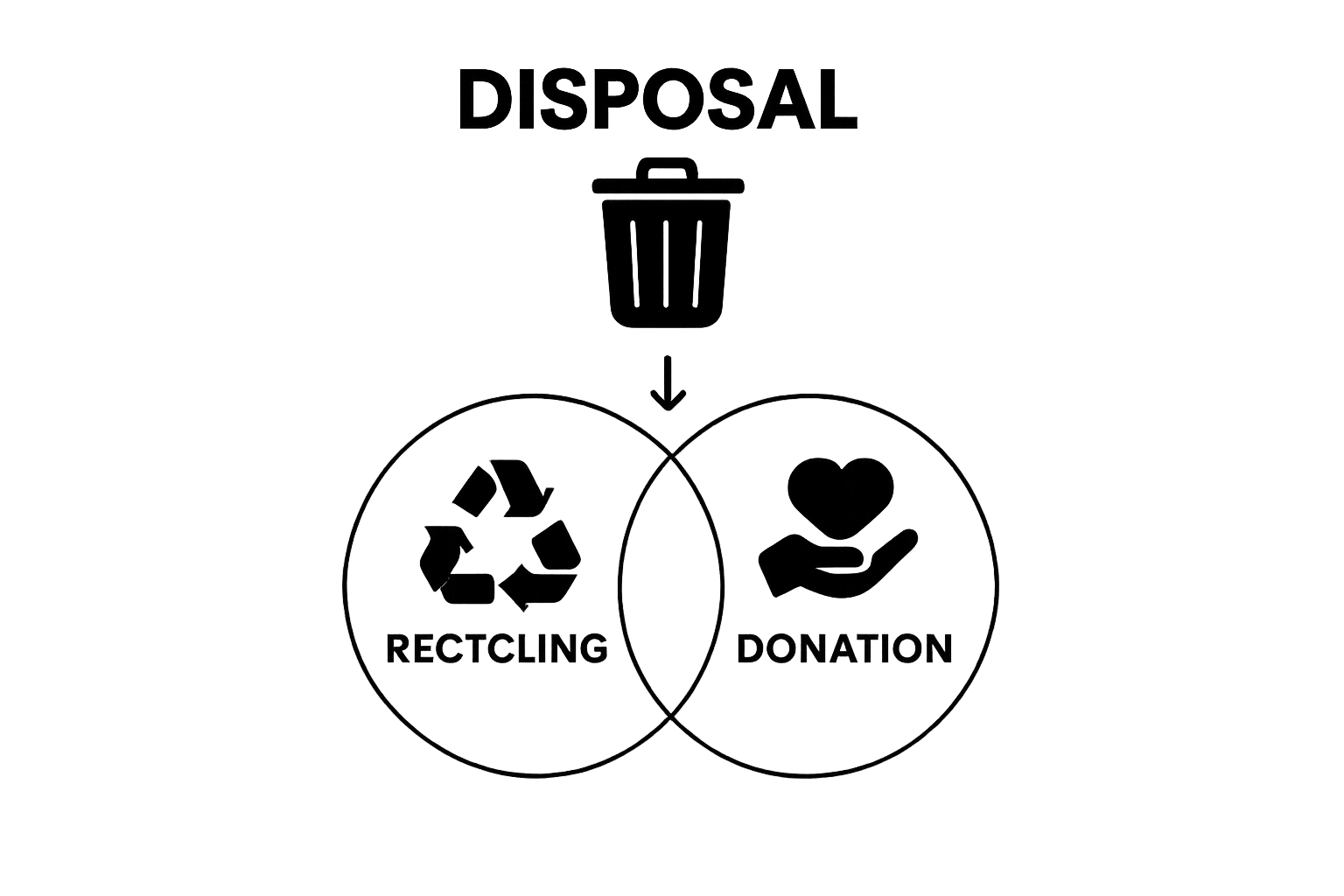 DISPOSAL

RECTCLING

DONATION