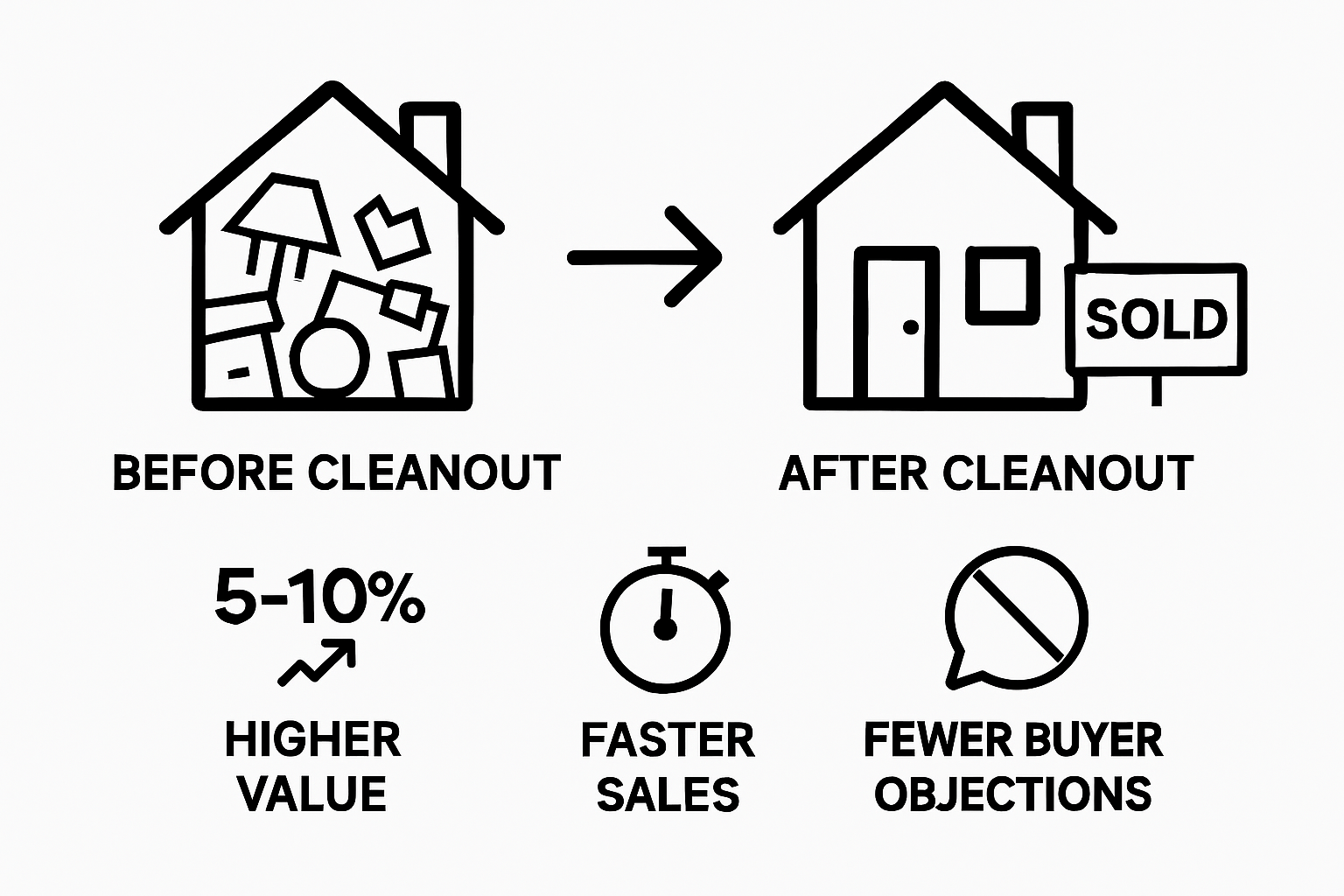 SOLD

BEFORE CLEANOUT

AFTER CLEANOUT

5-10%

HIGHER VALUE

FASTER SALES

FEWER BUYER OBJECTIONS