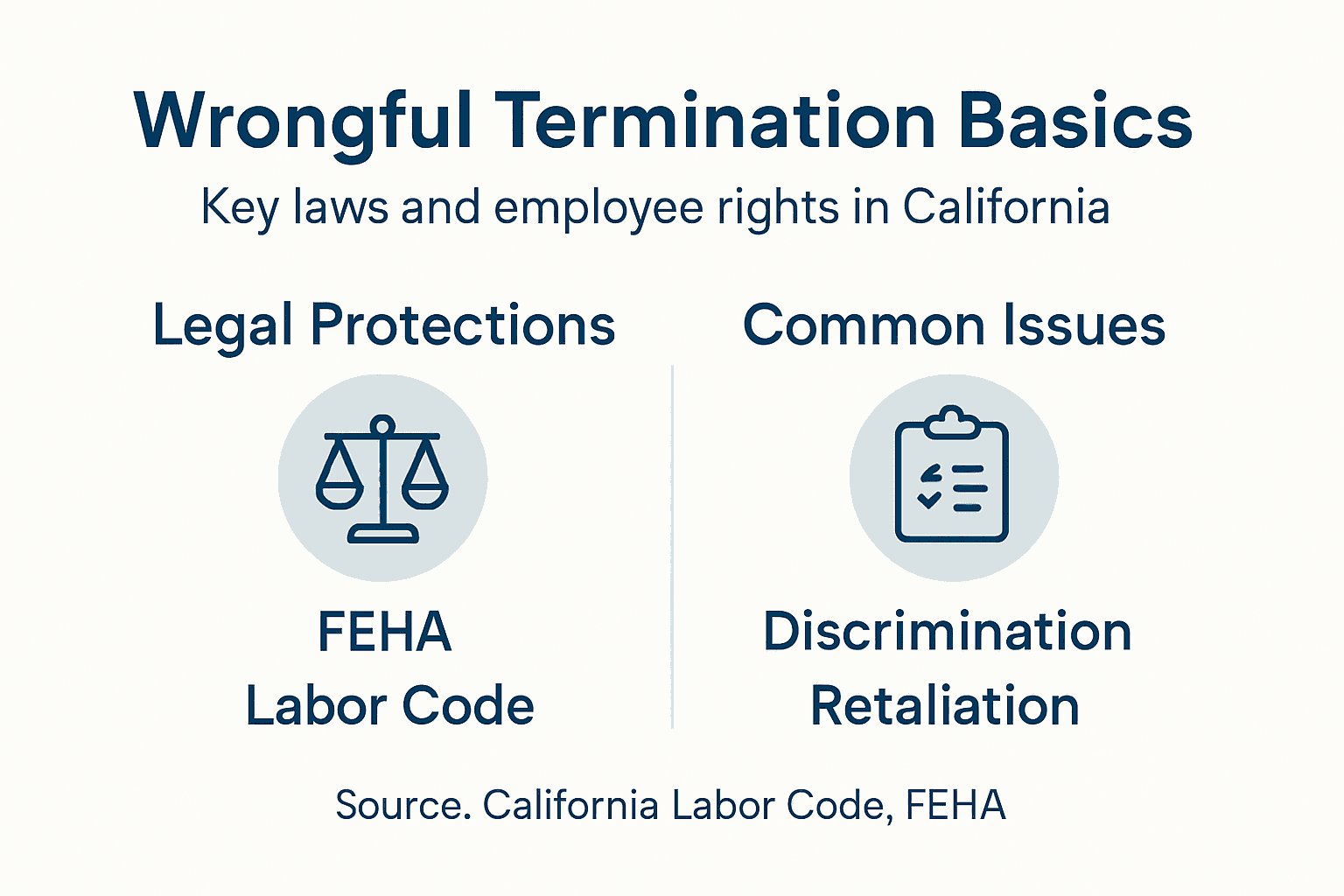 Wrongful Termination Basics

Key laws and employee rights in California

Legal Protections

FEHA
Labor Code

Common Issues

Discrimination
Retaliation

Source. California Labor Code, FEHA